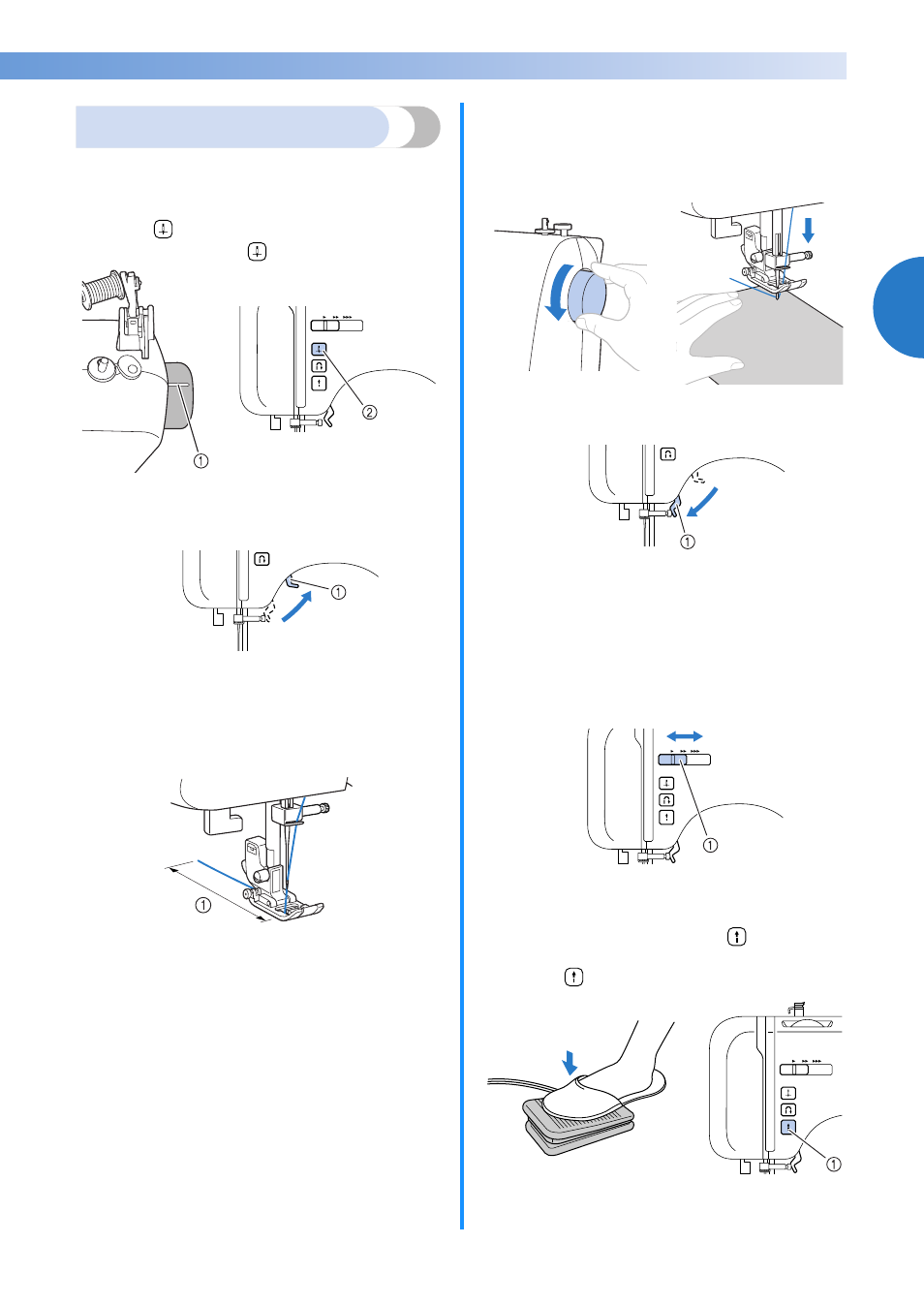 ①

②

①

①

①

①

①