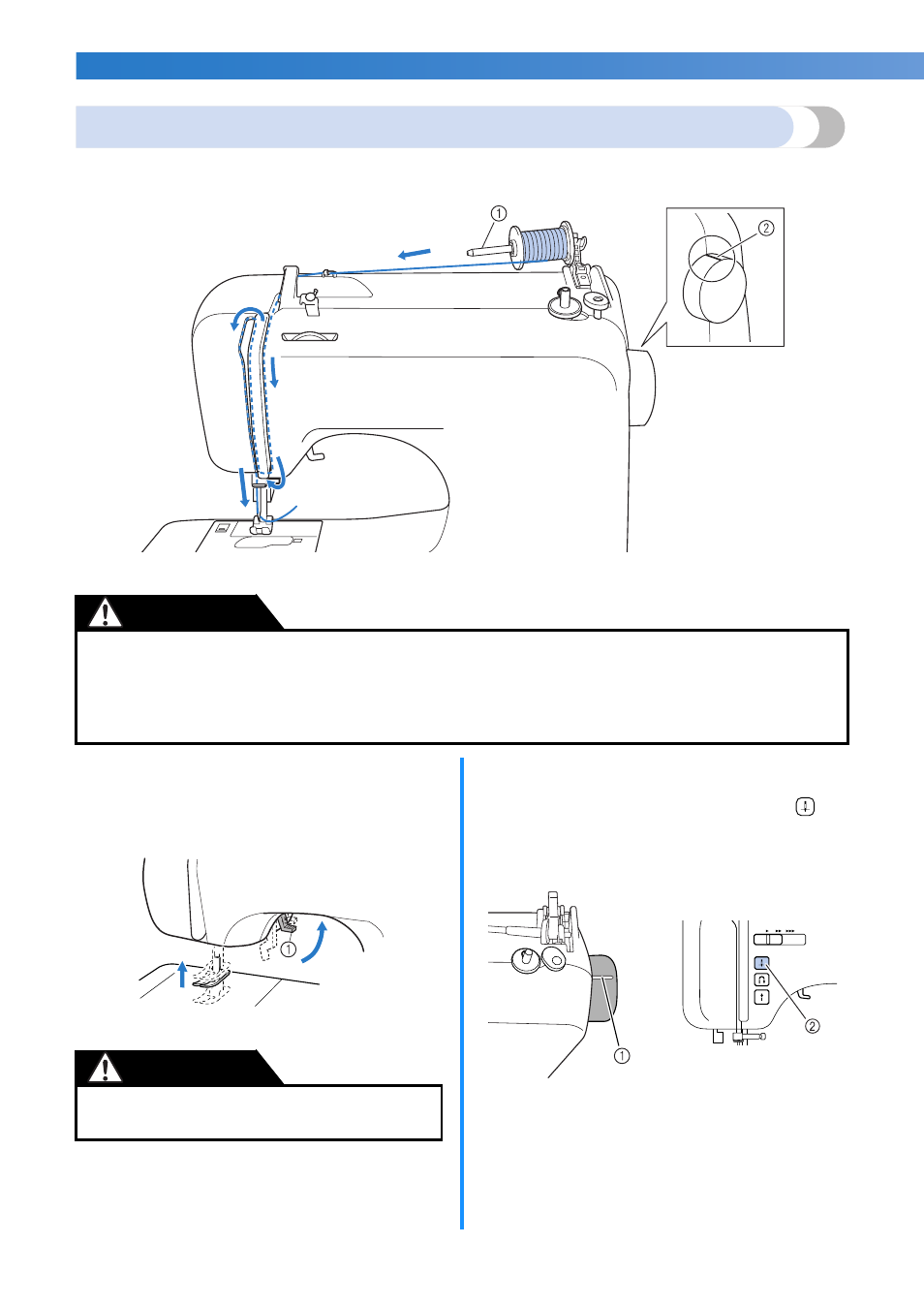 ① 

② 

① 

① 

②