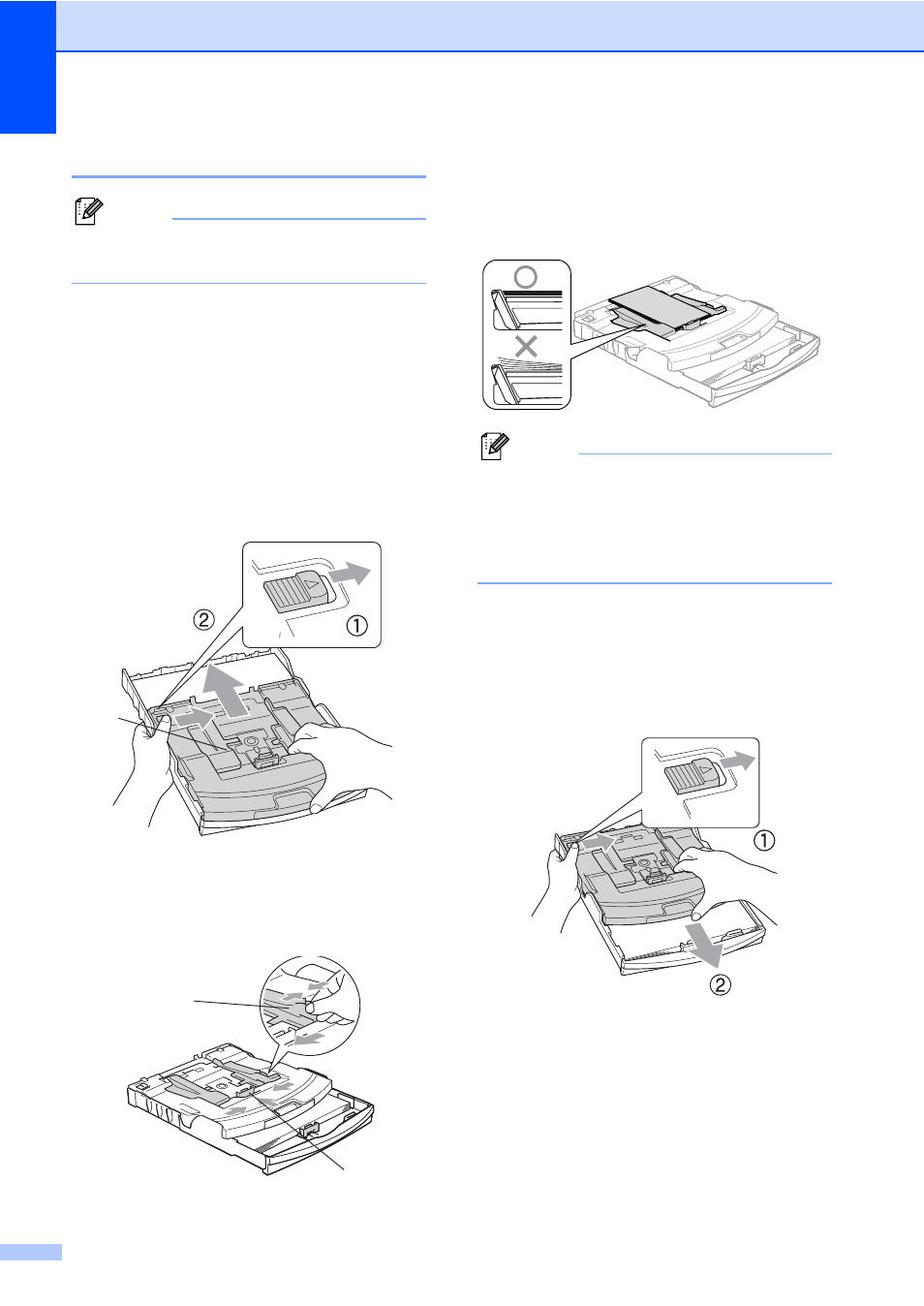 ②

①

①

②