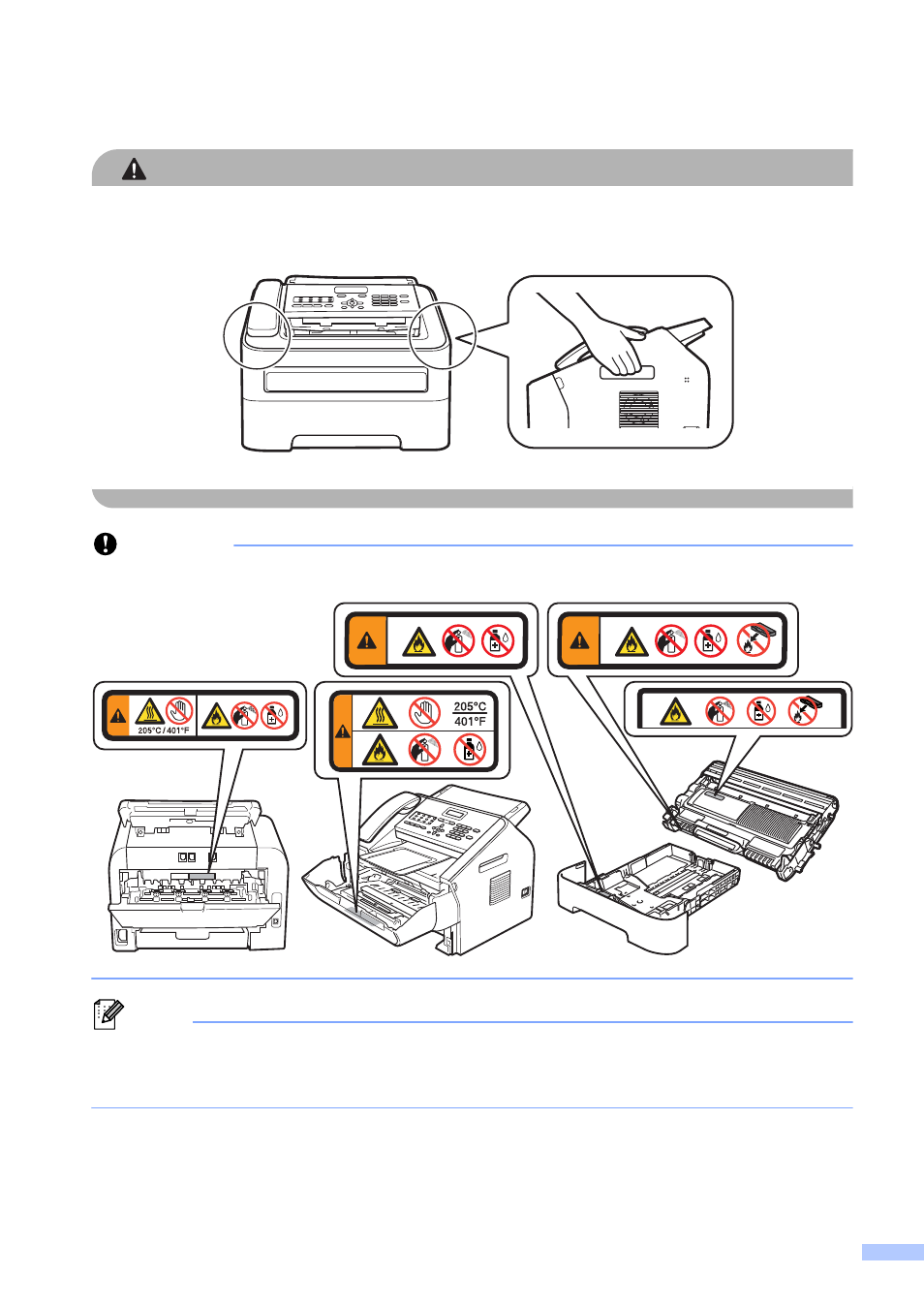 205°C / 401°F

205°C
401°F