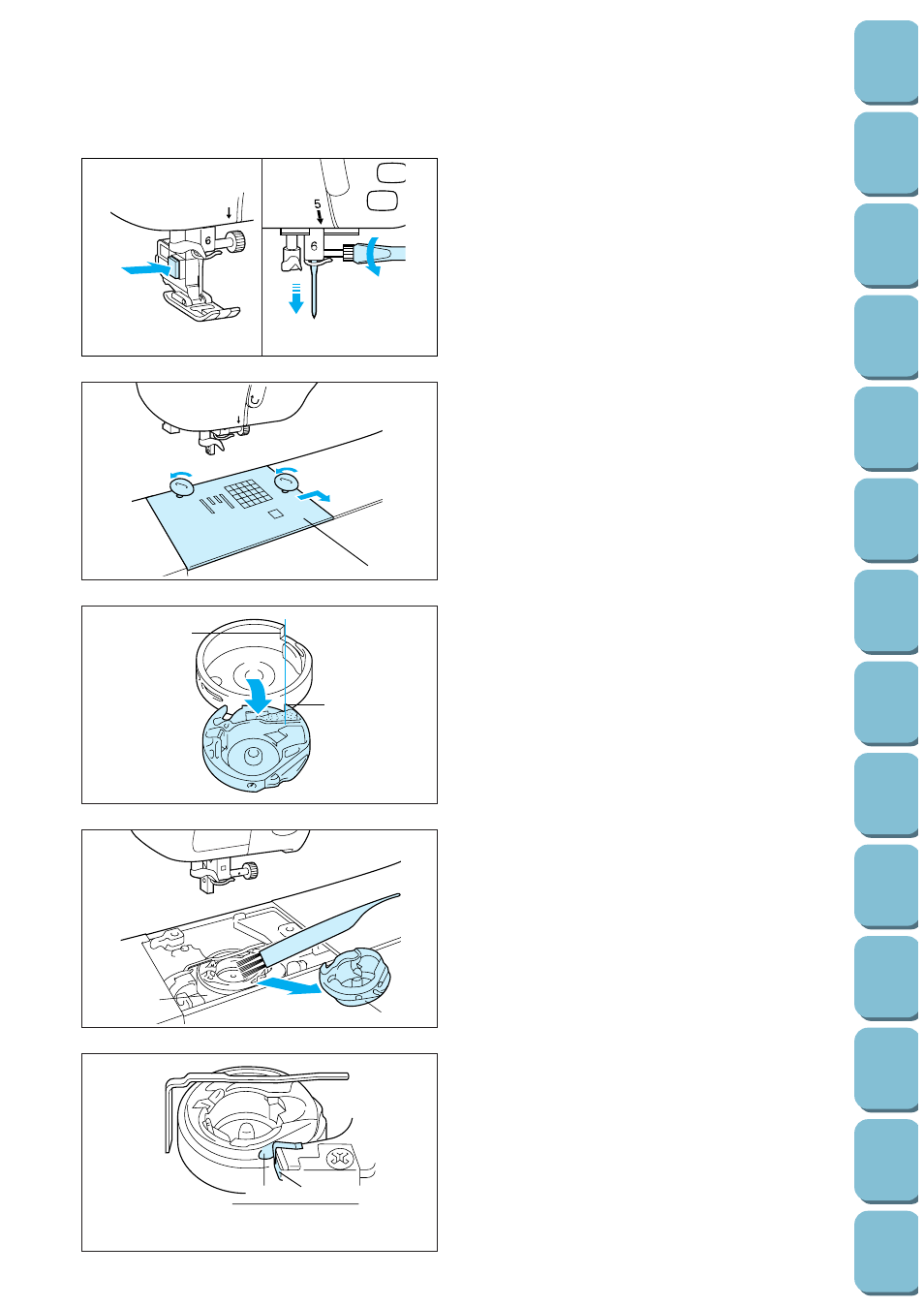 6

5

6