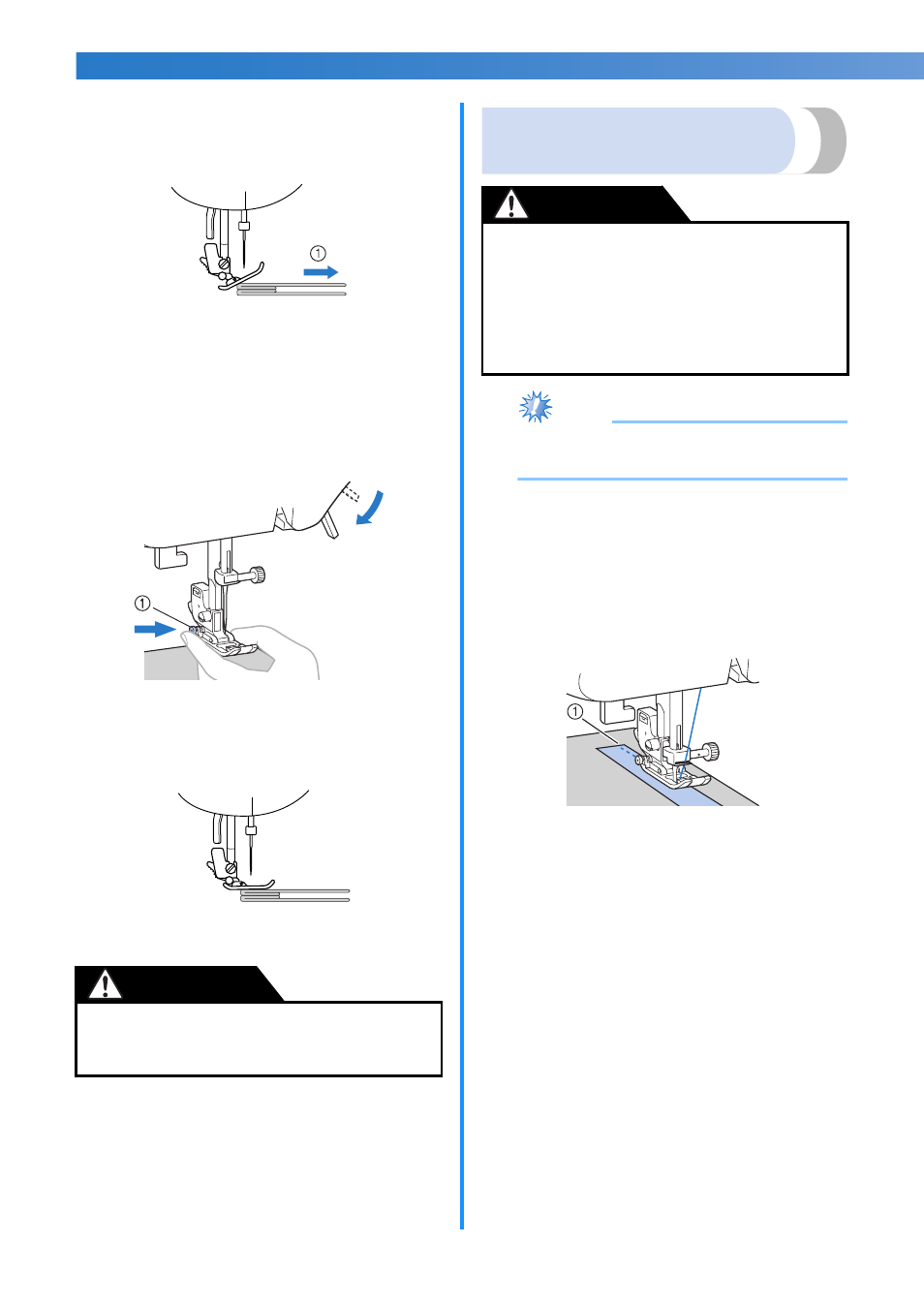 ①

①

①