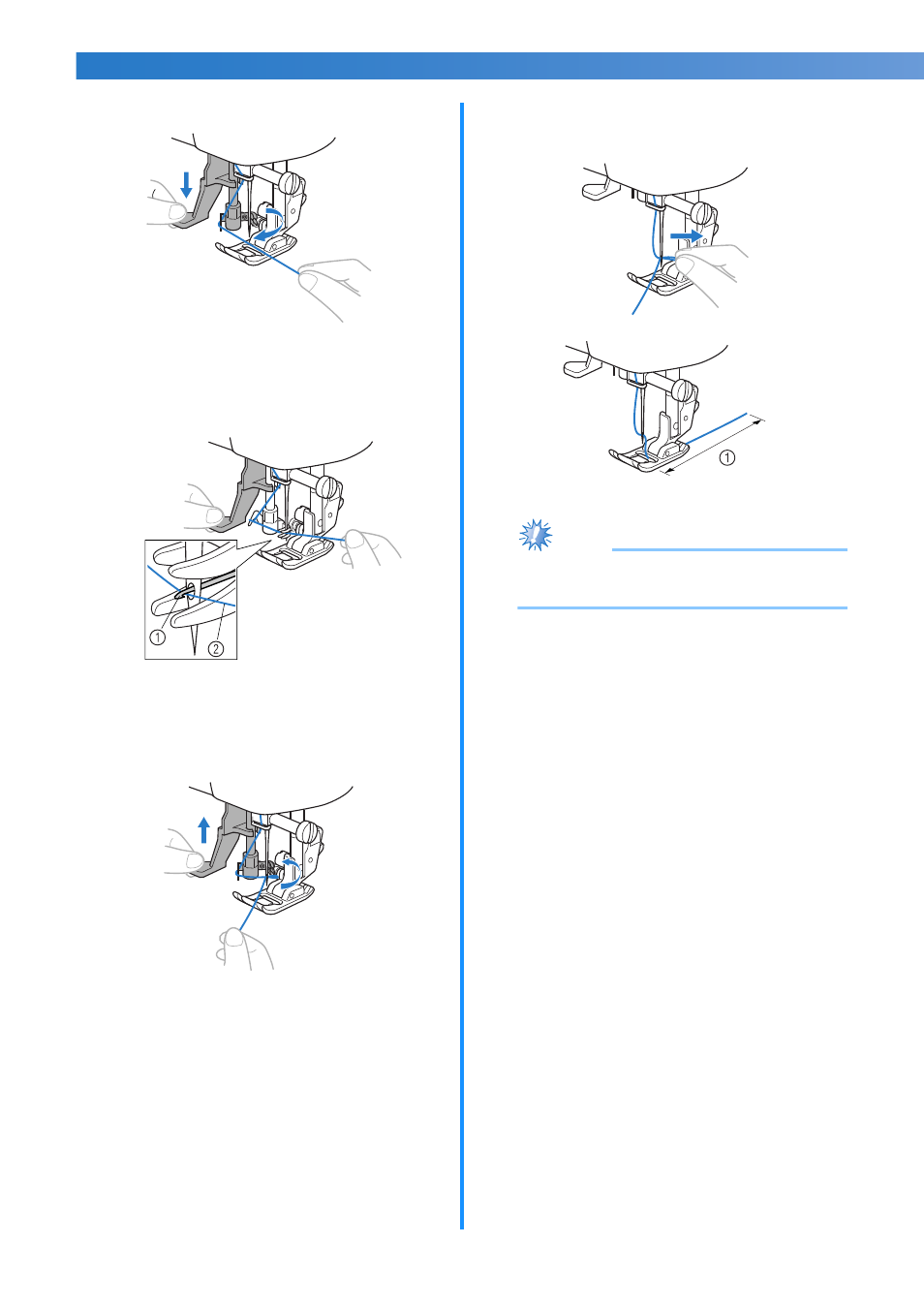 ①
②
①