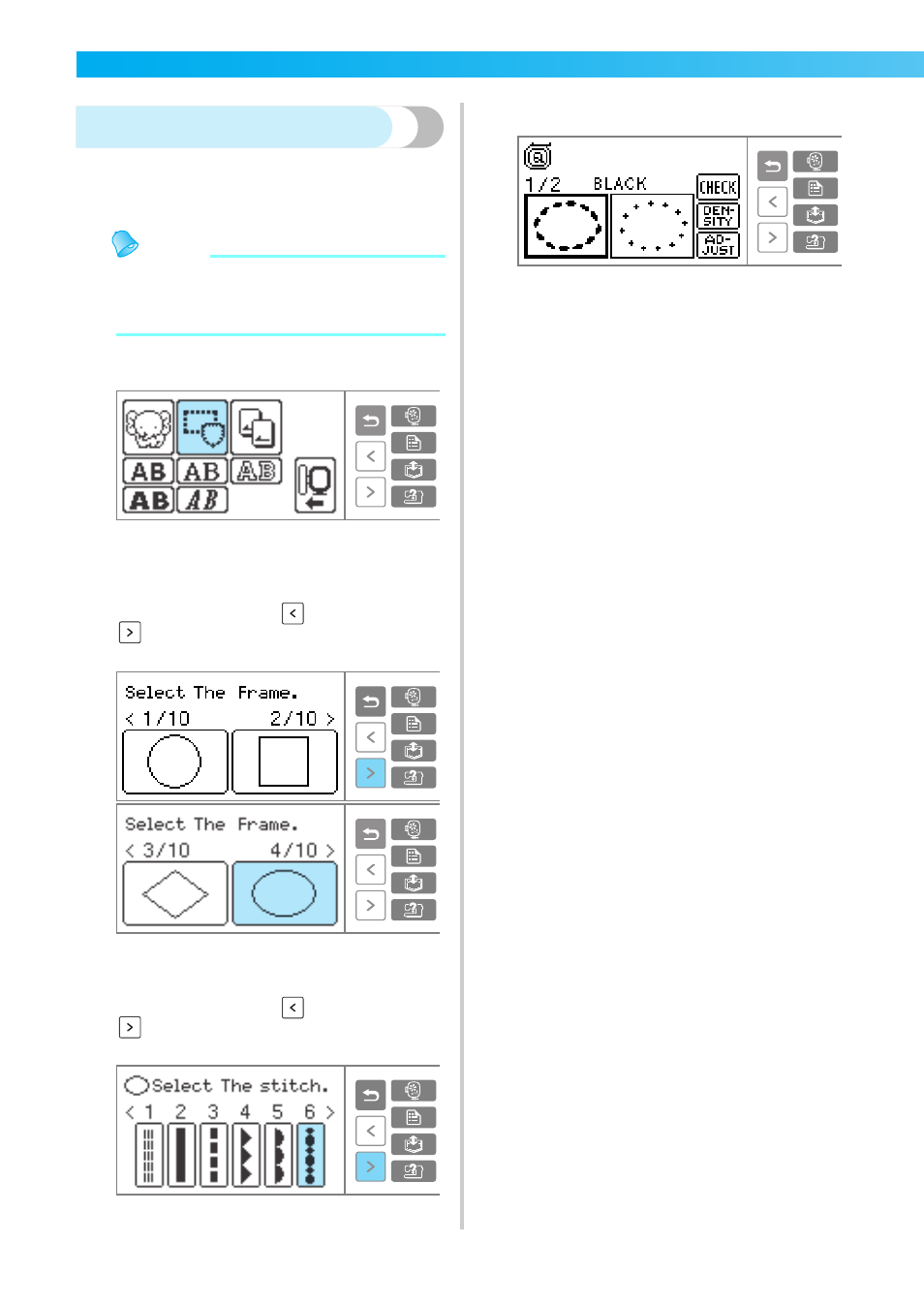 AB AB AB
AB AB

<

>

Select The Frame.
< 1/10 2/10 >

Select The Frame.
< 3/10 4/10 >

<

>

Select The stitch.
< 1 2 3 4 5 6 >

1/2 BLACK
CHECK
DEN-SITY
AD-JUST