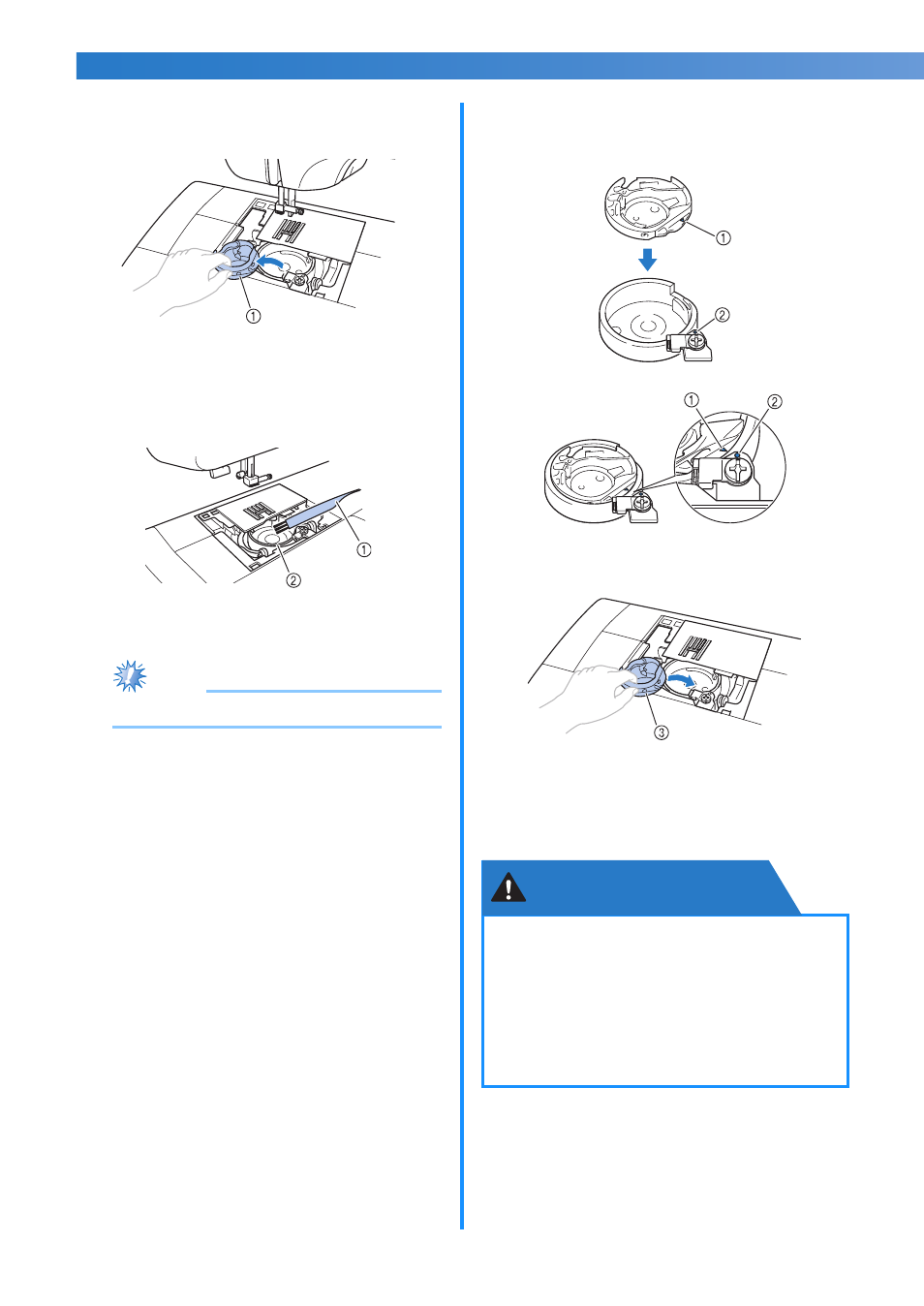 ①

① ②

① ②

① ②

③