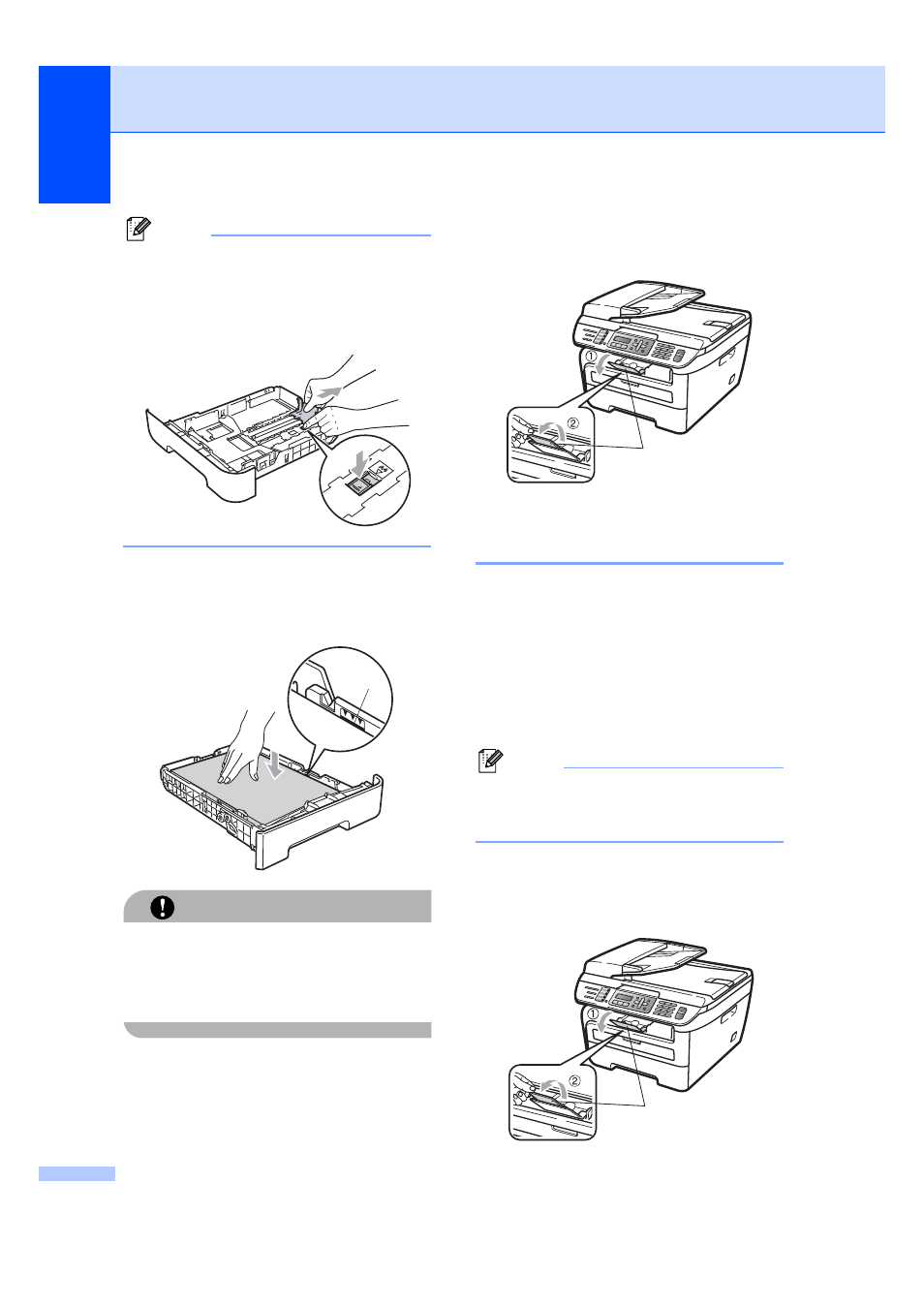 ①

②

①

②