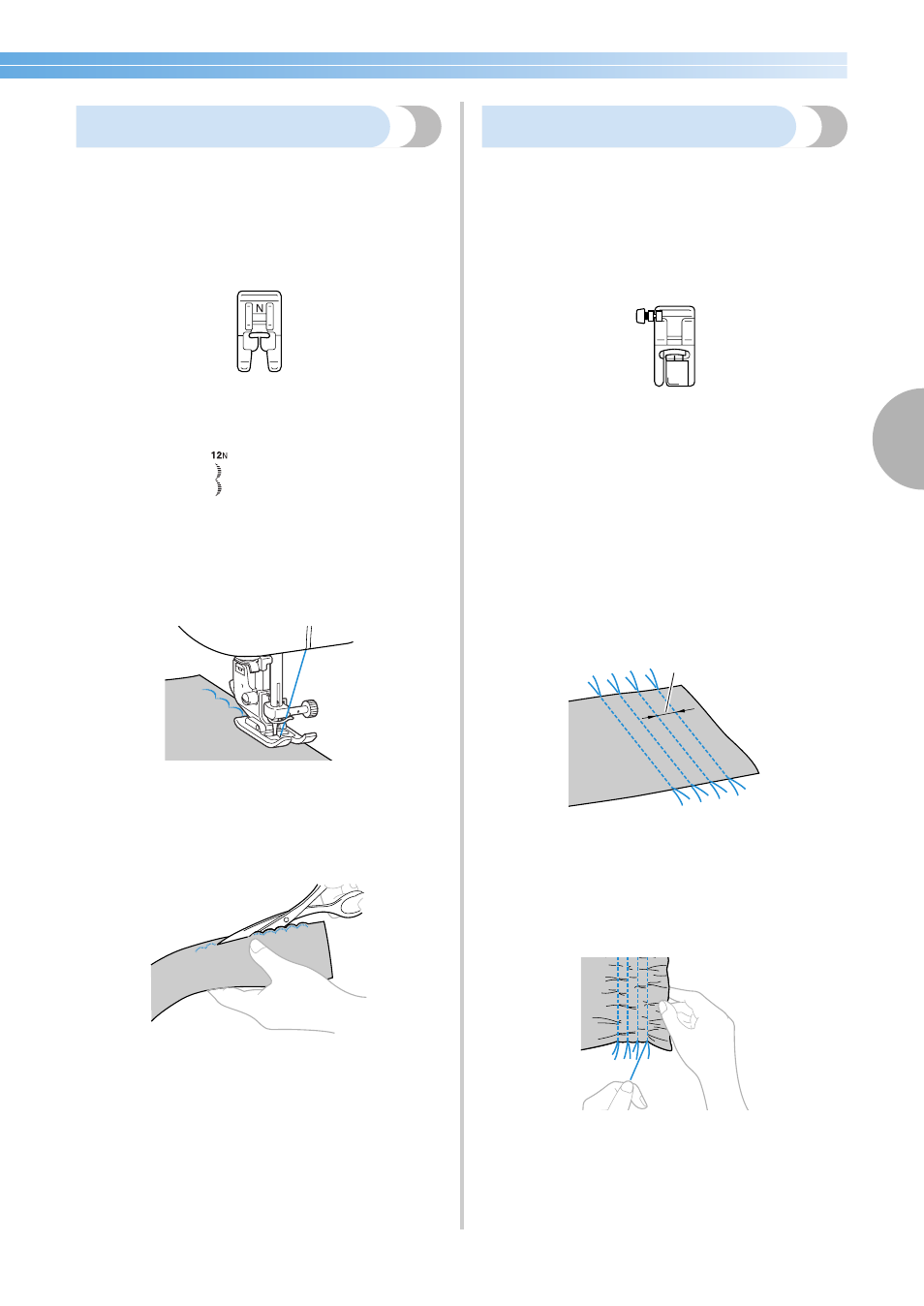 N

12N