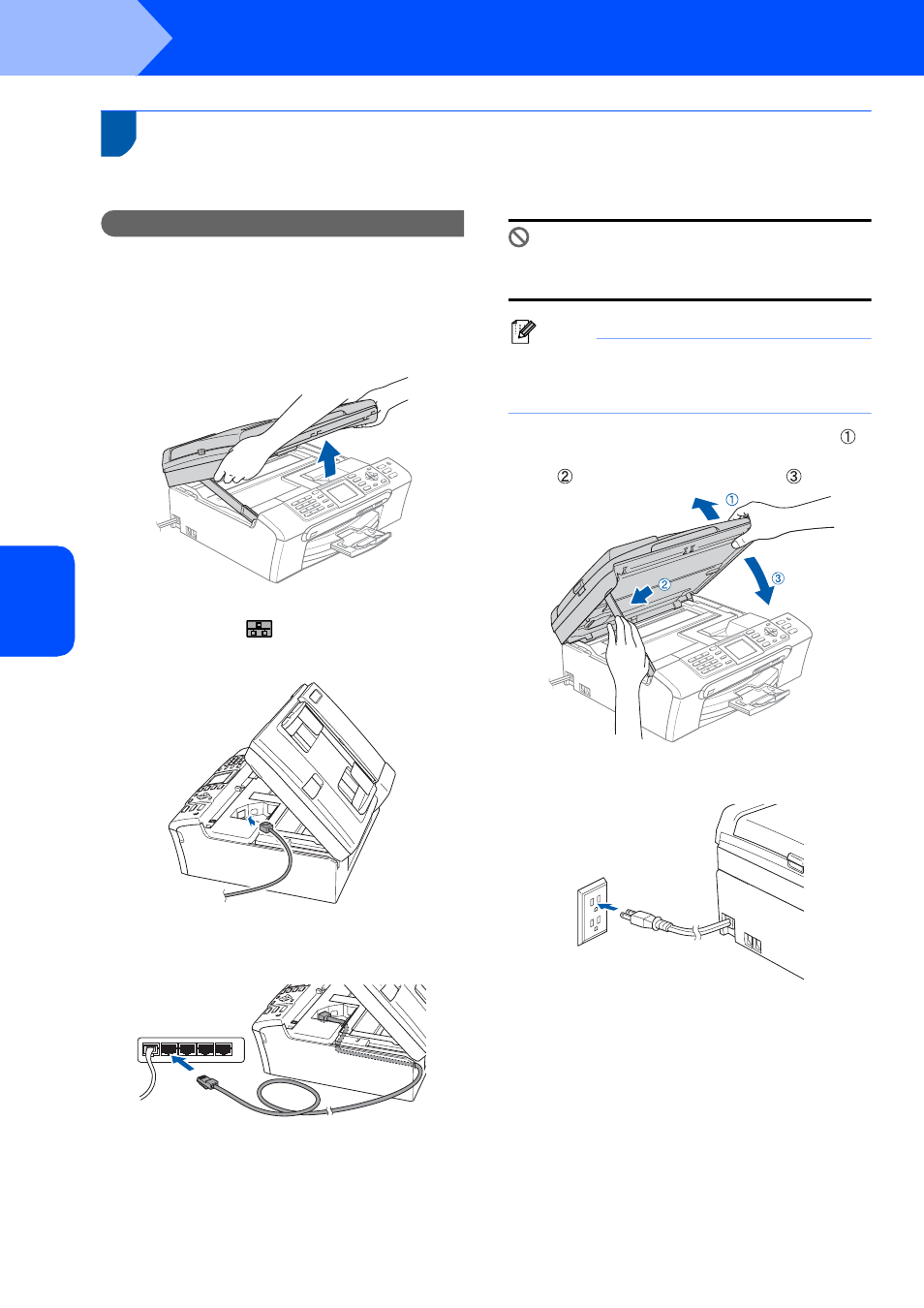 ①

②

③

①

②

③