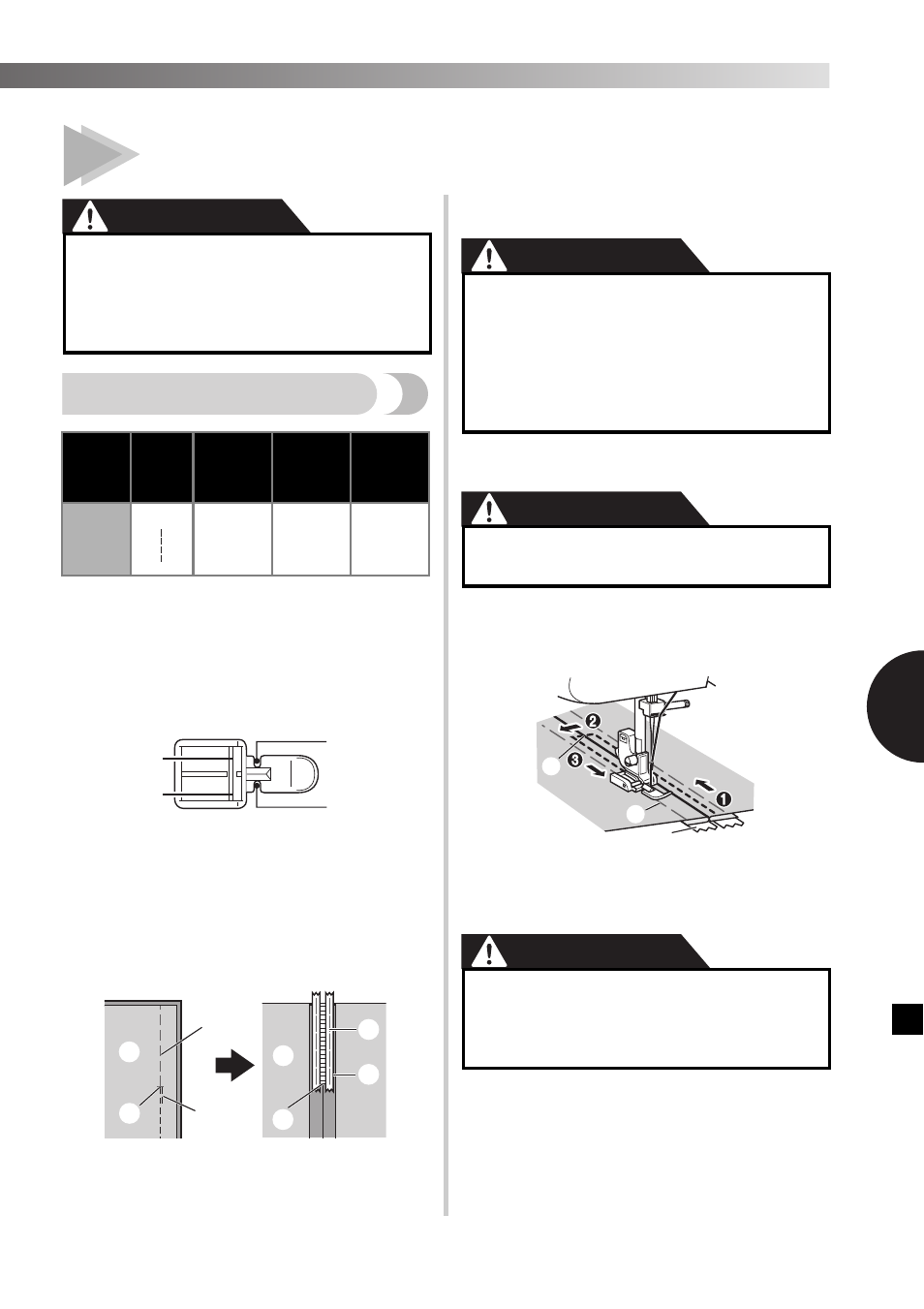 ❶

❷

❸