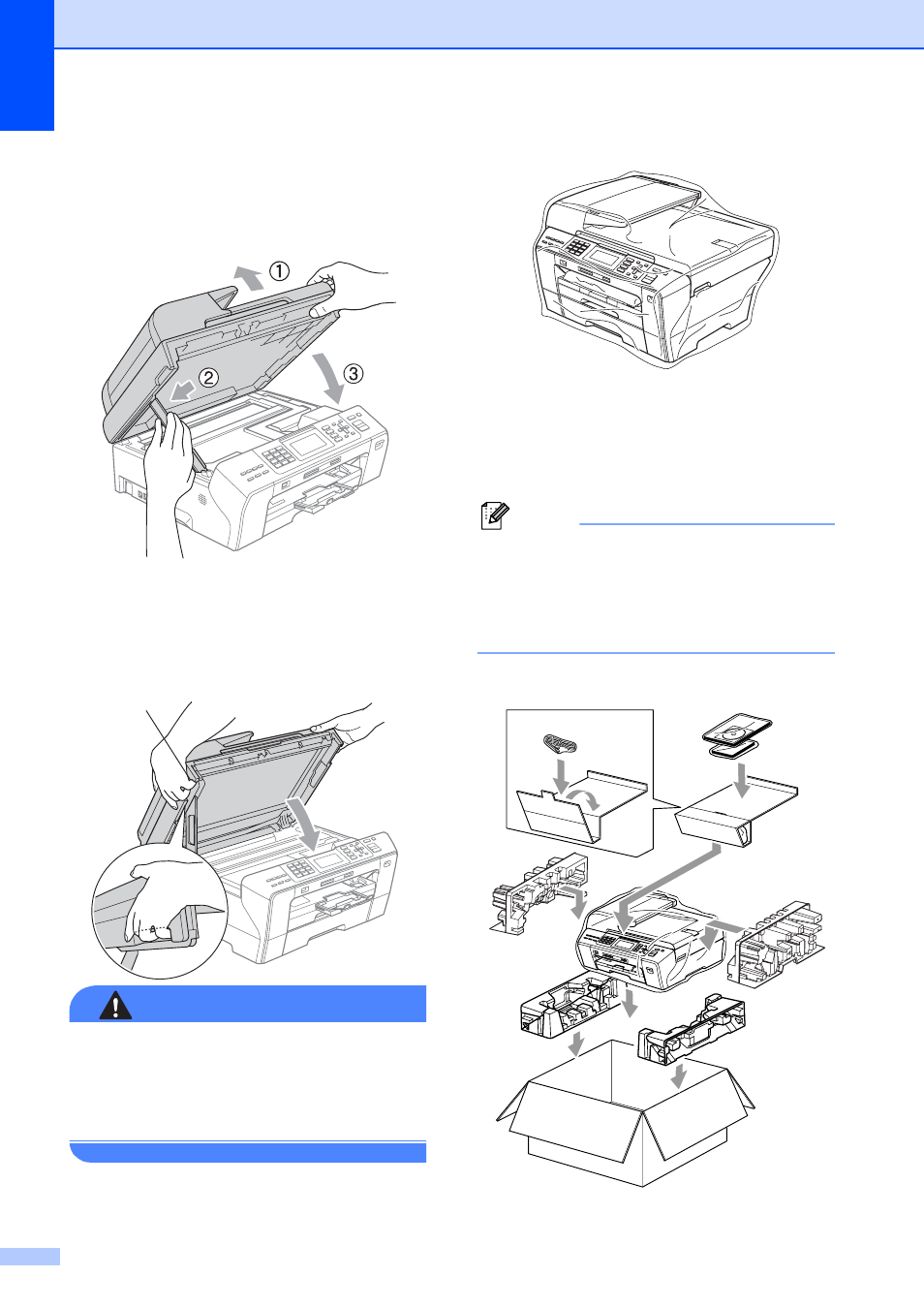 ①

②

③