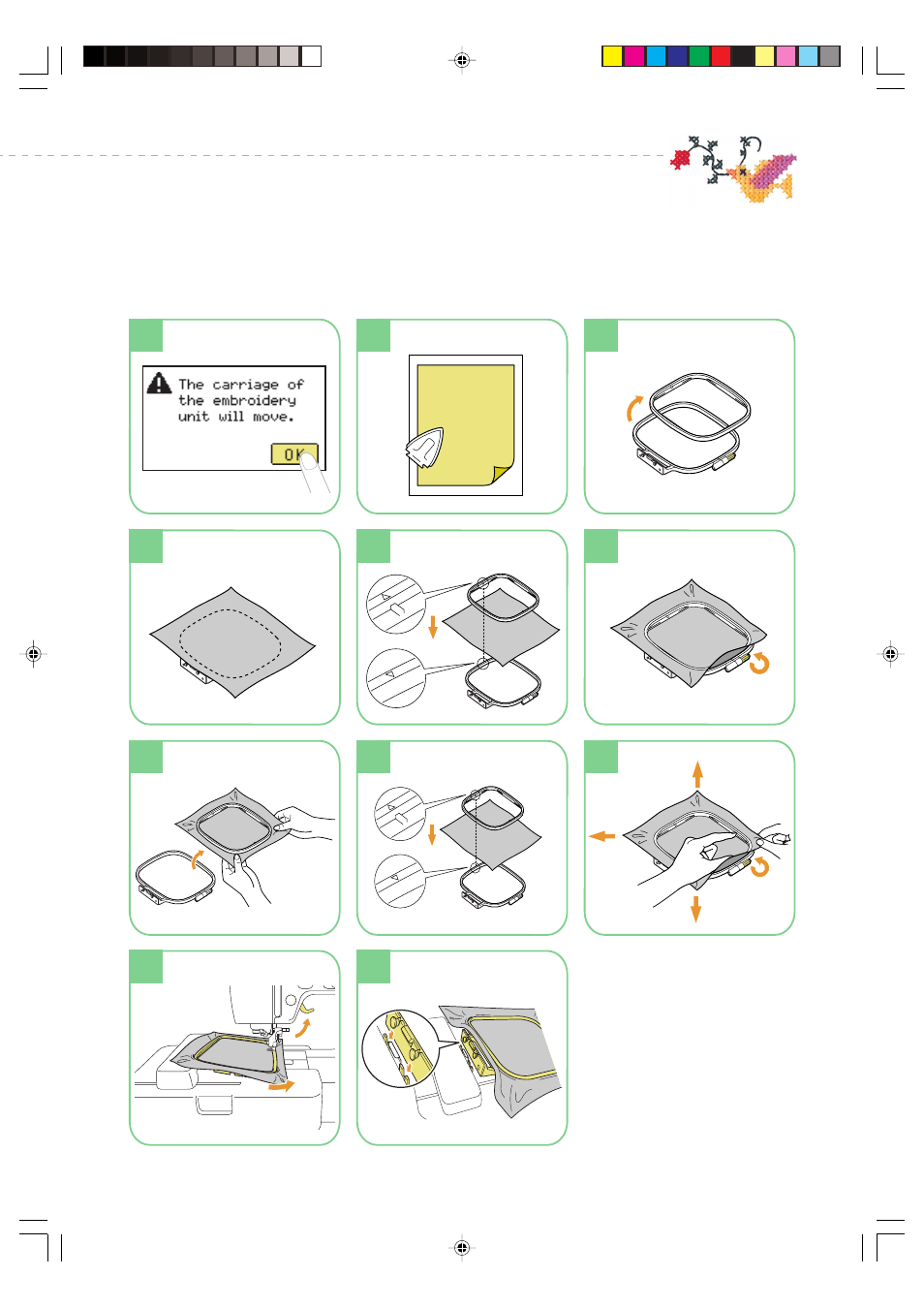 The carriage of the embroidery unit will move.

OK