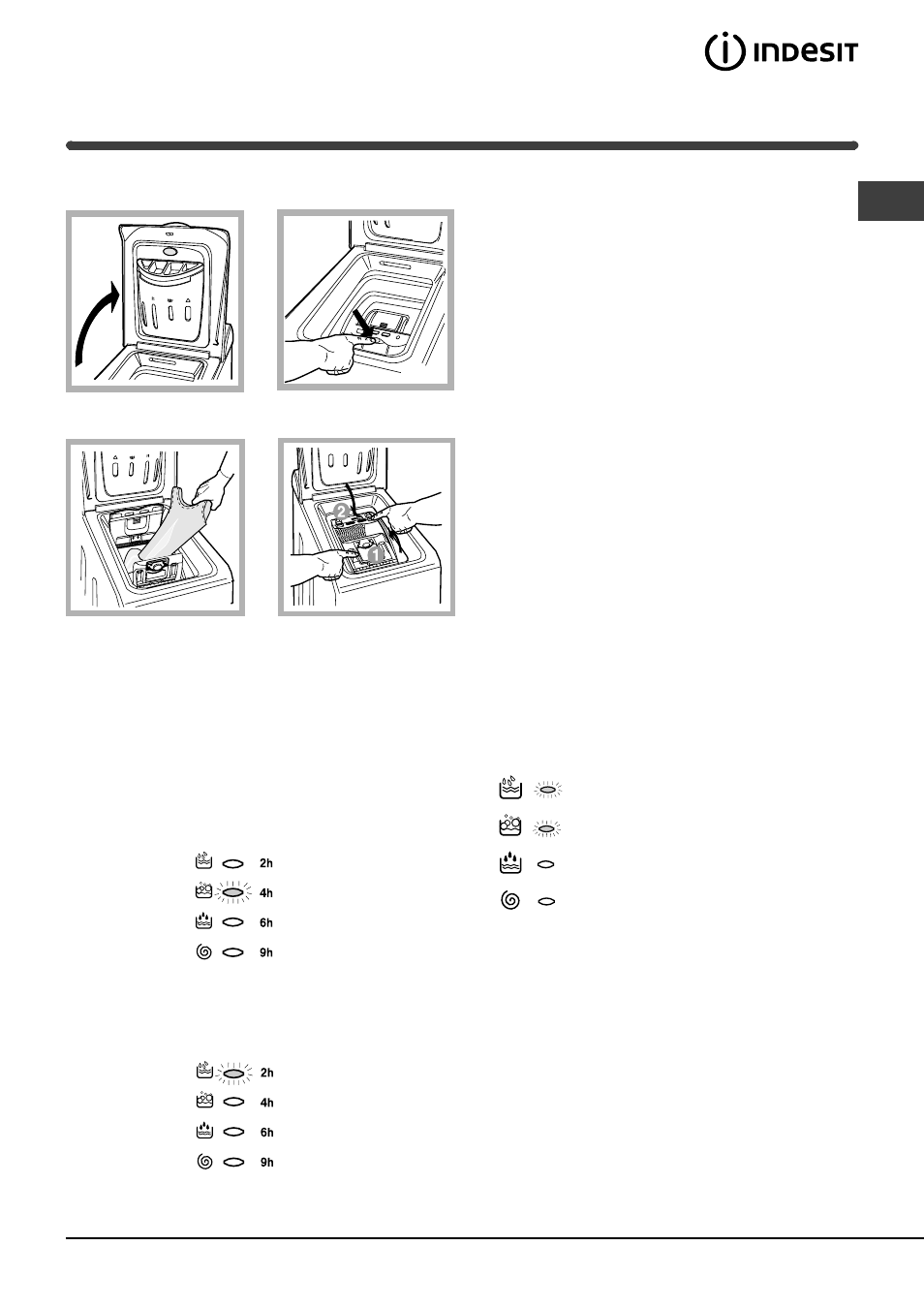 INDESIT

2

1

2h
4h
6h
9h

2h
4h
6h
9h