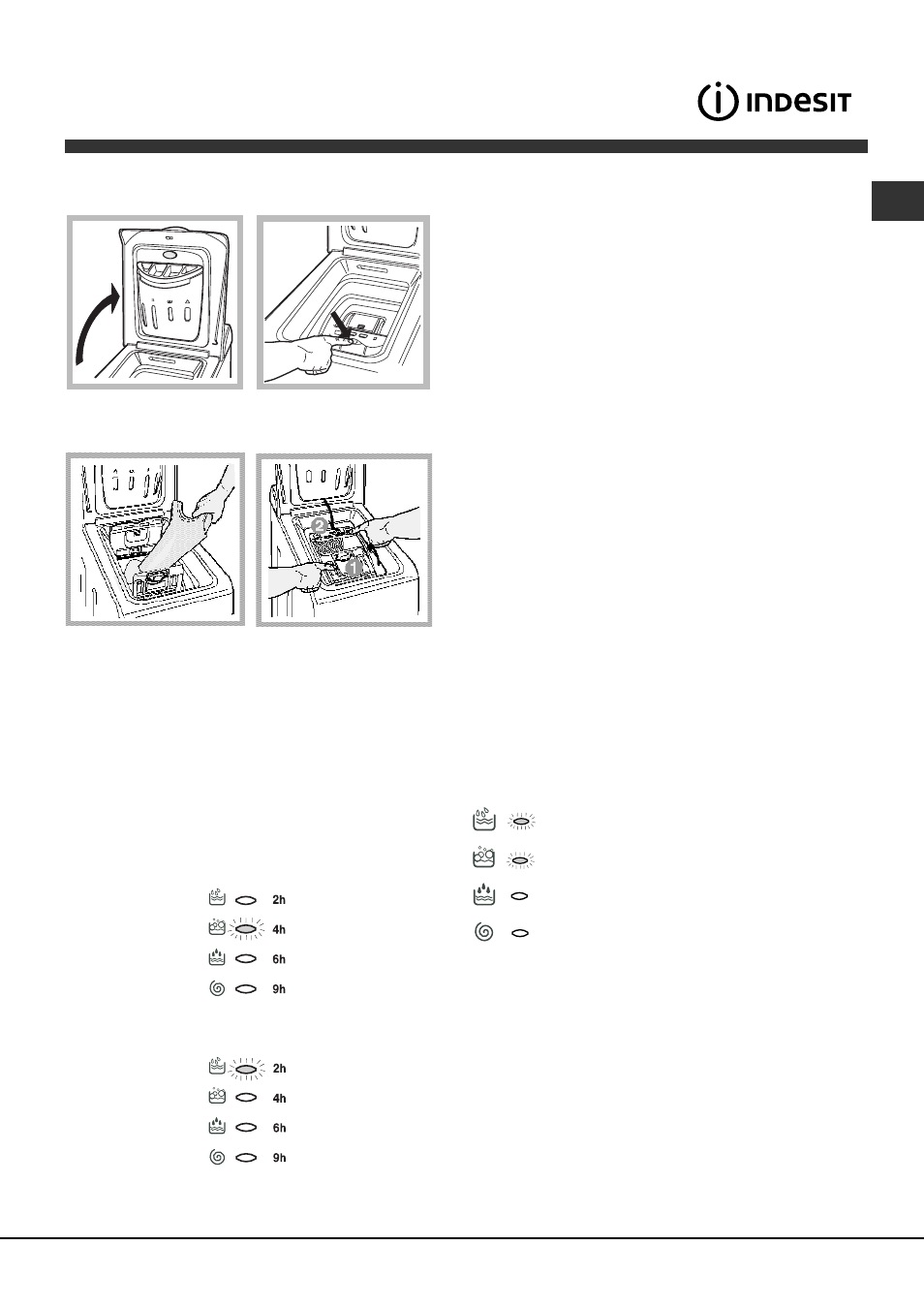 INDESIT

2

1

2h
4h
6h
9h

2h
4h
6h
9h