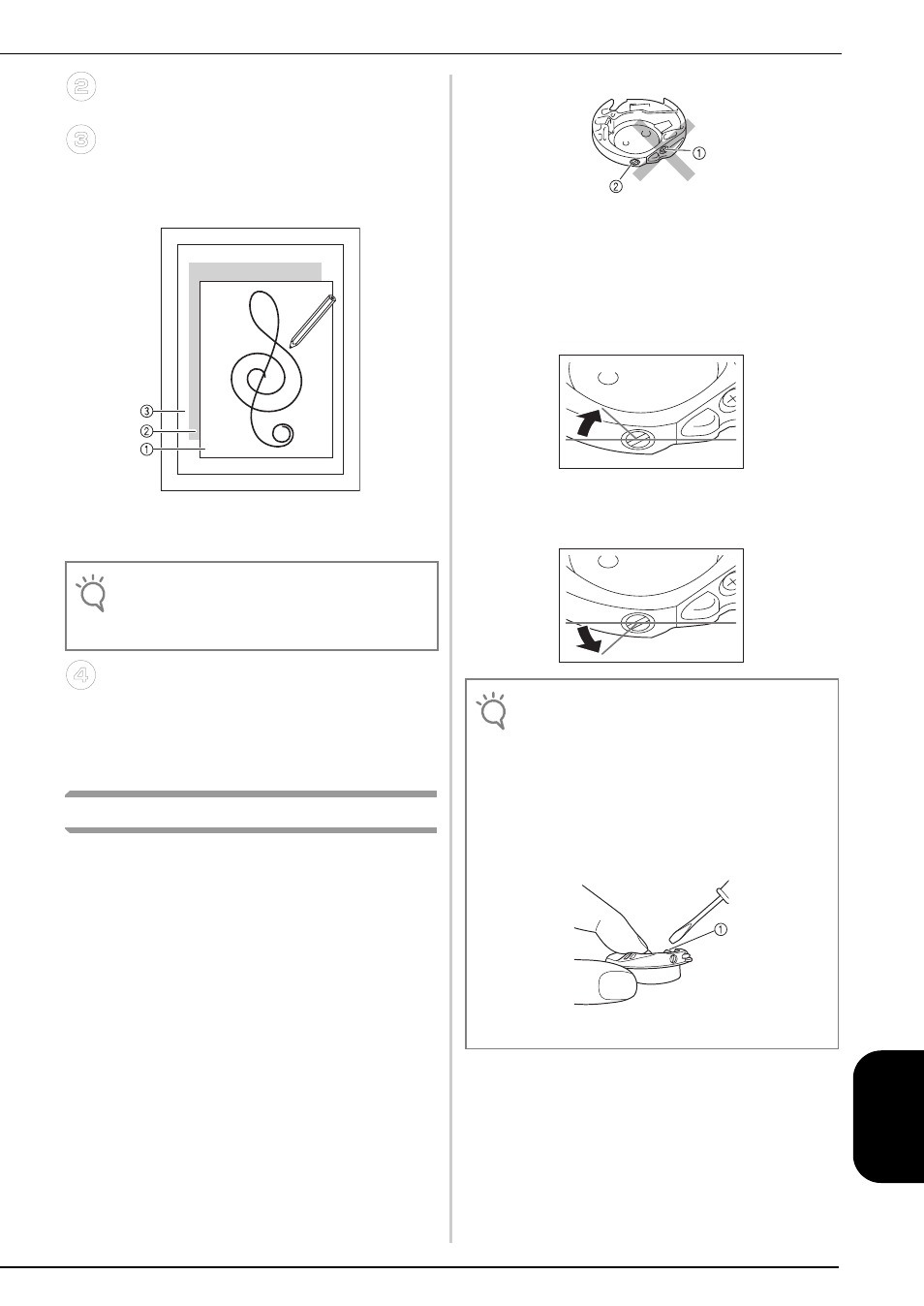 2

3

③
②
①

4

①
②

①