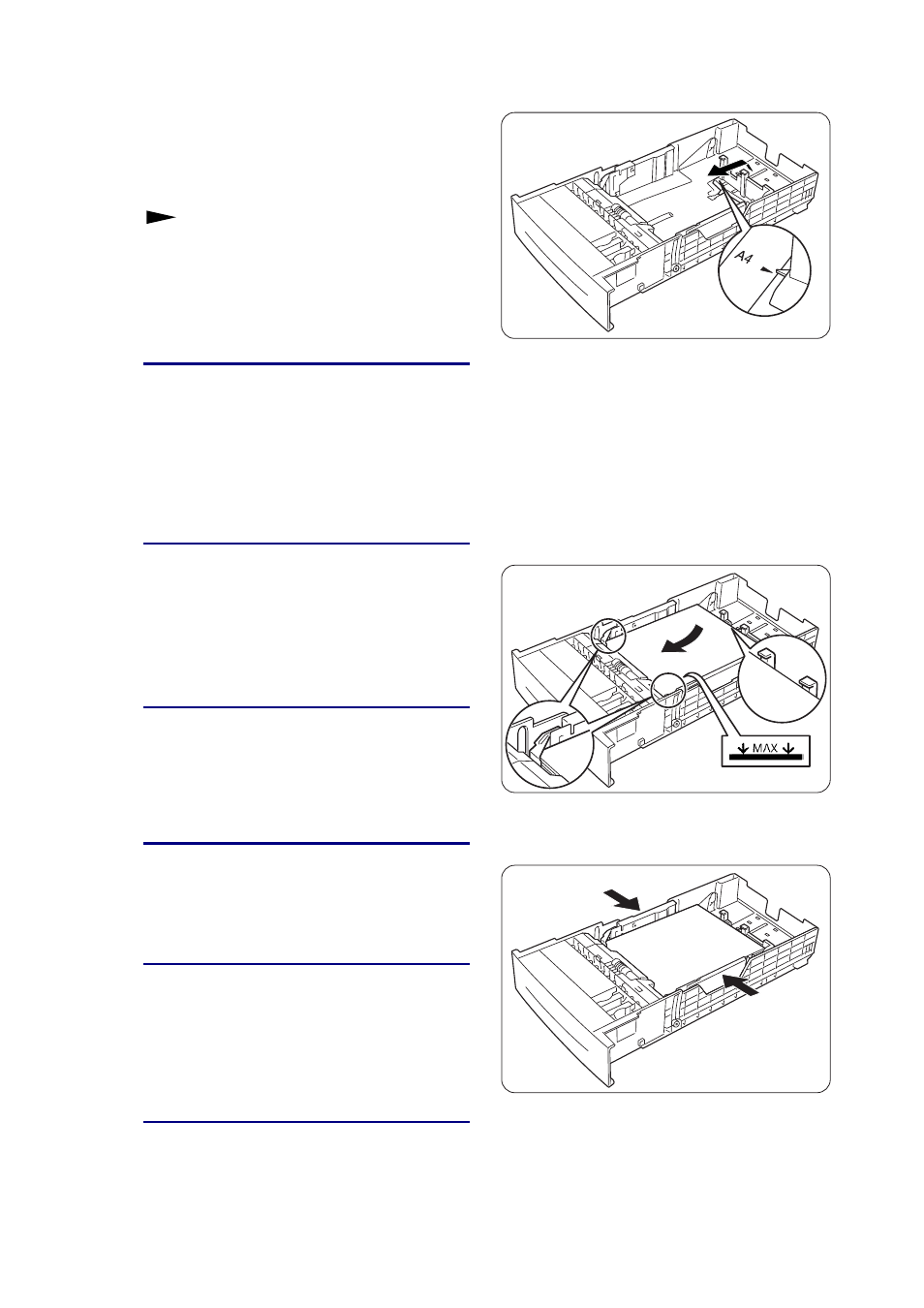 A4

MAX