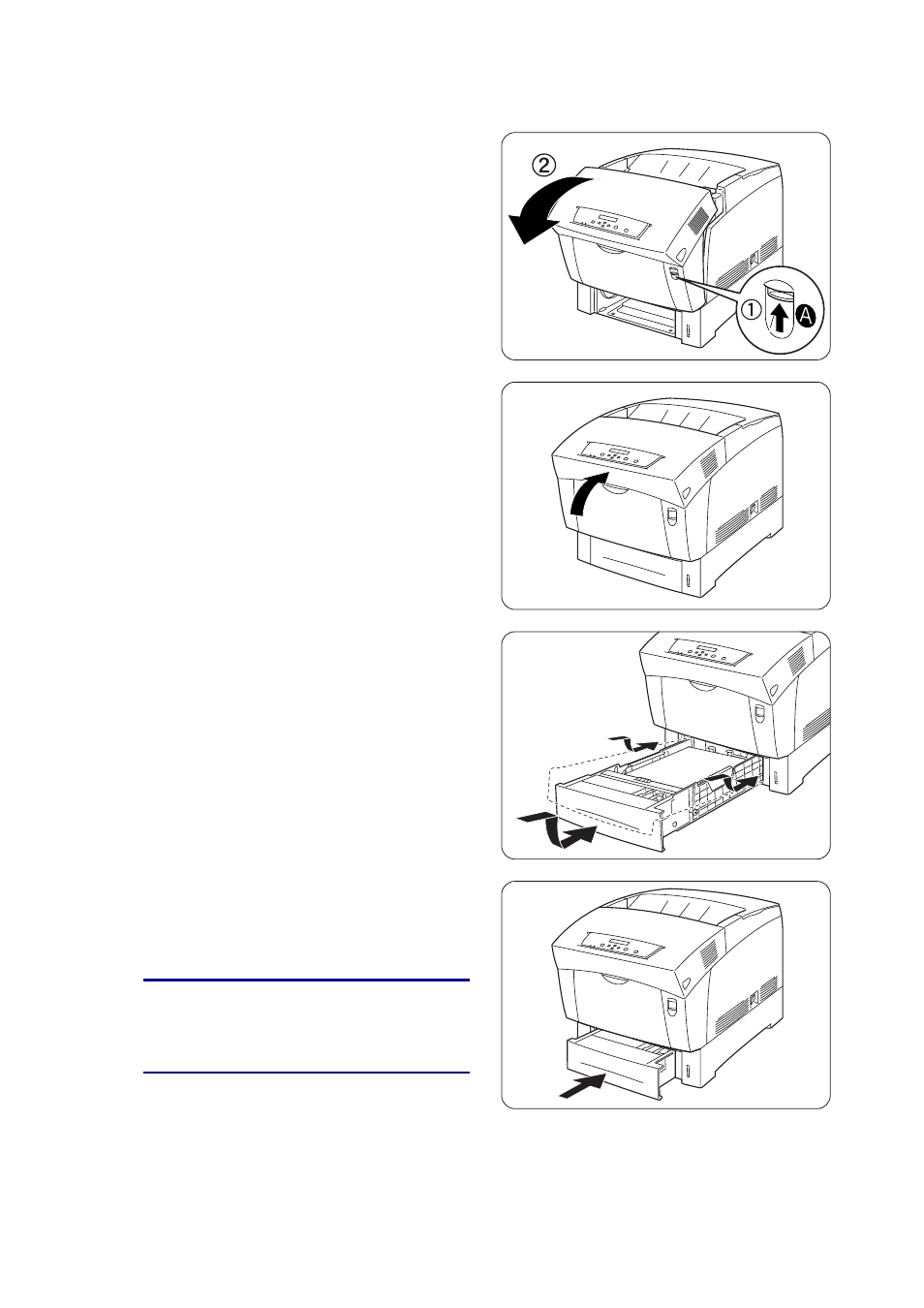 ②

①

A