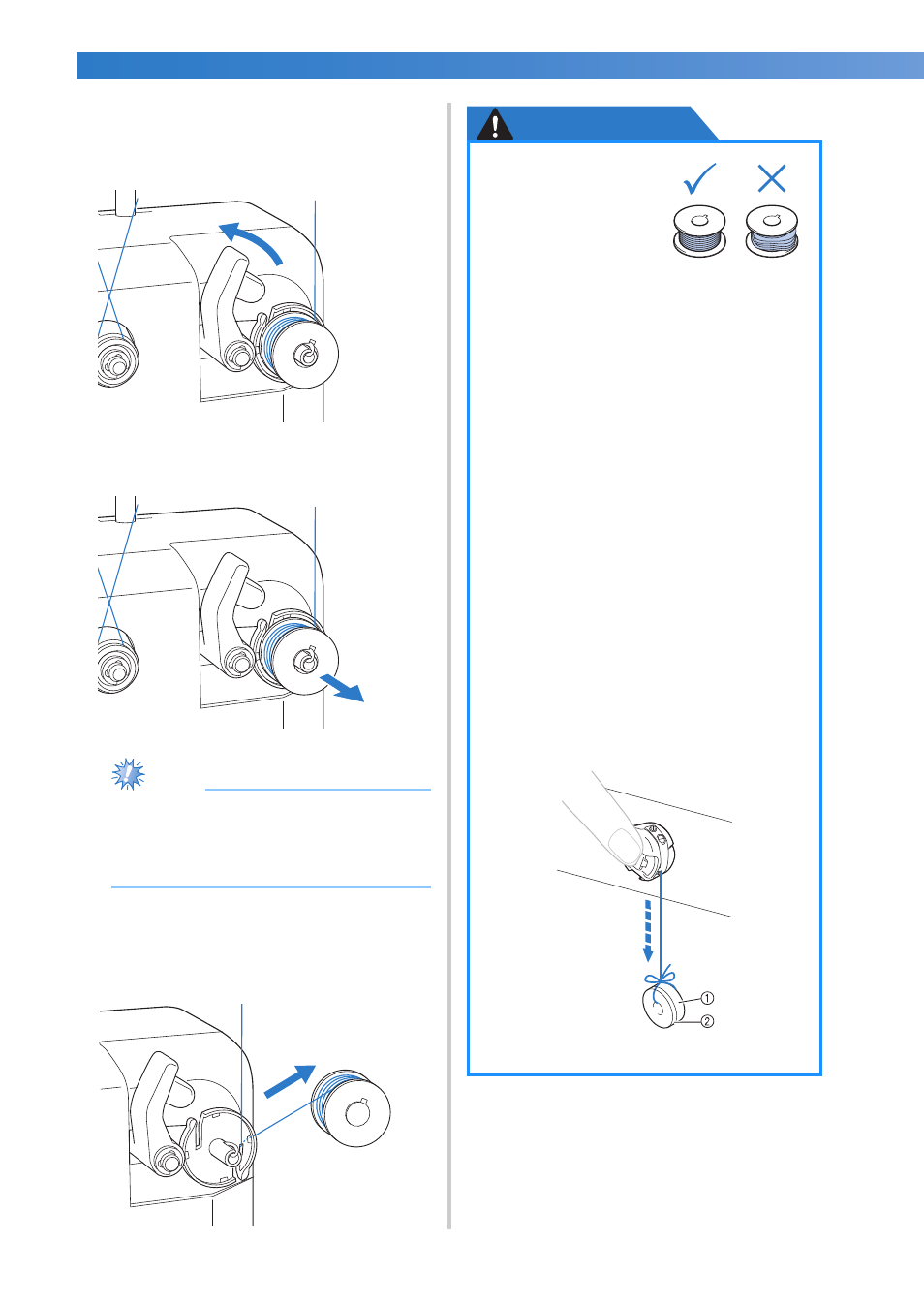 ①
②