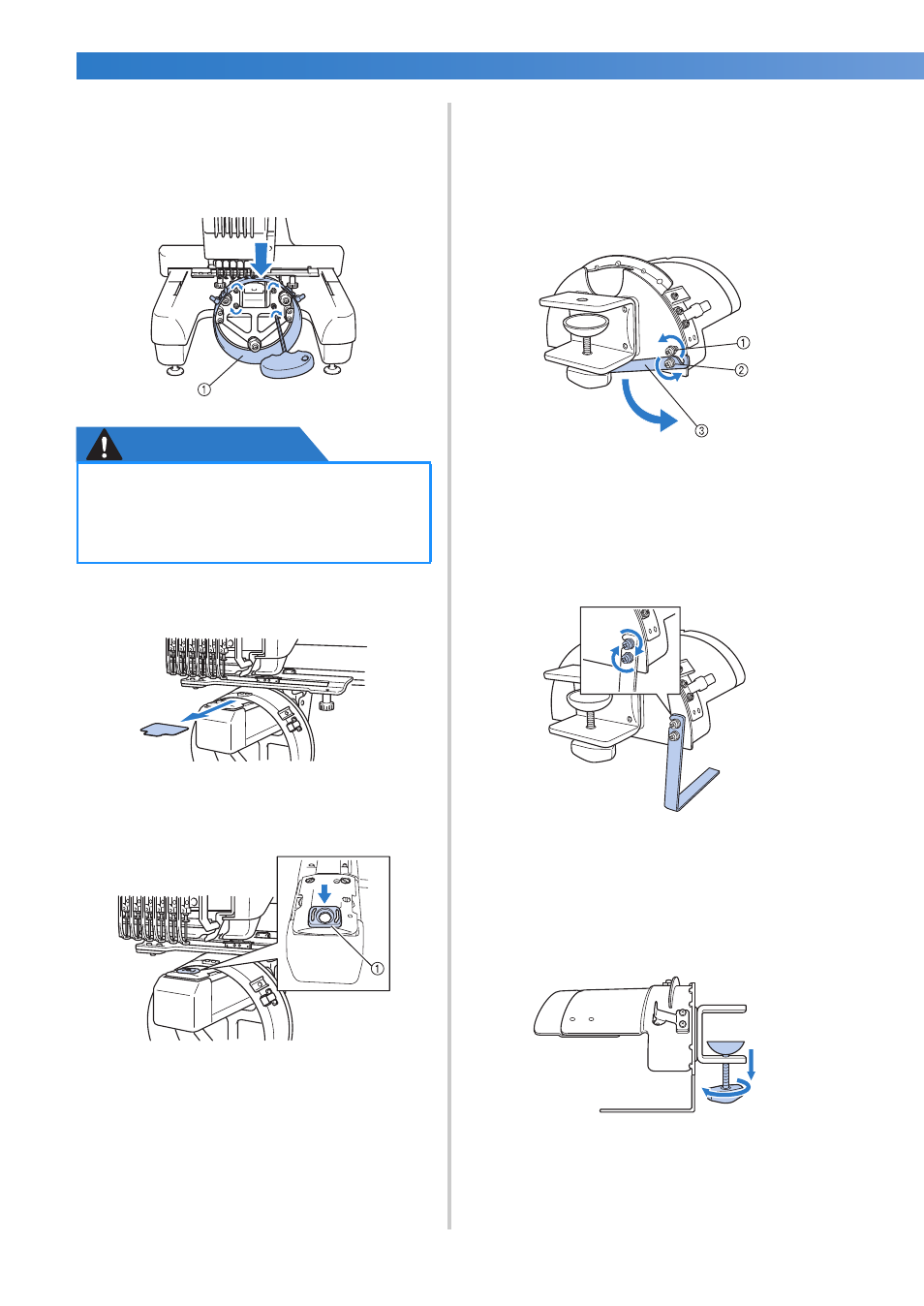 ①

①
②
③

①