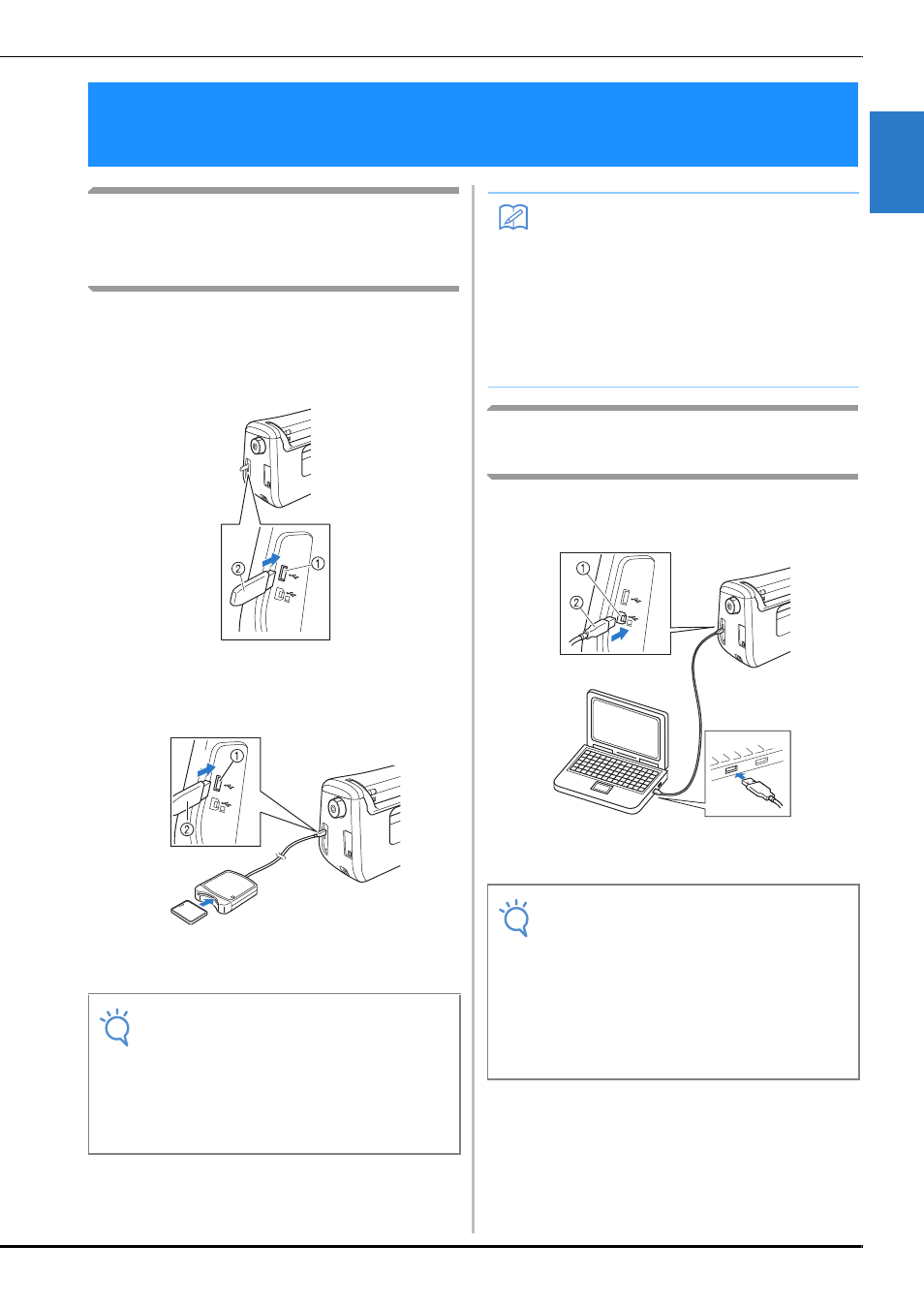 ① ②

① ②

① ②