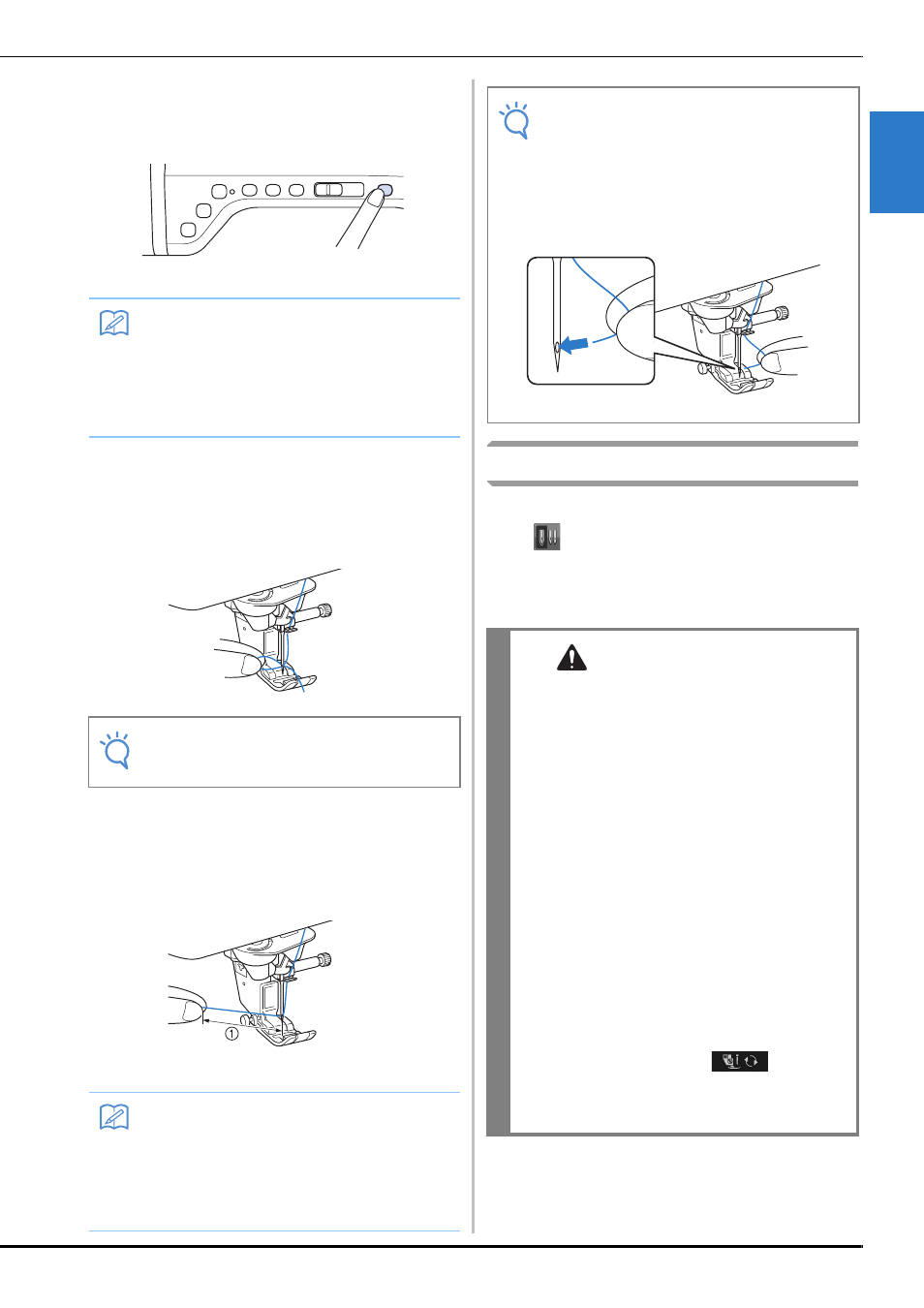 ①