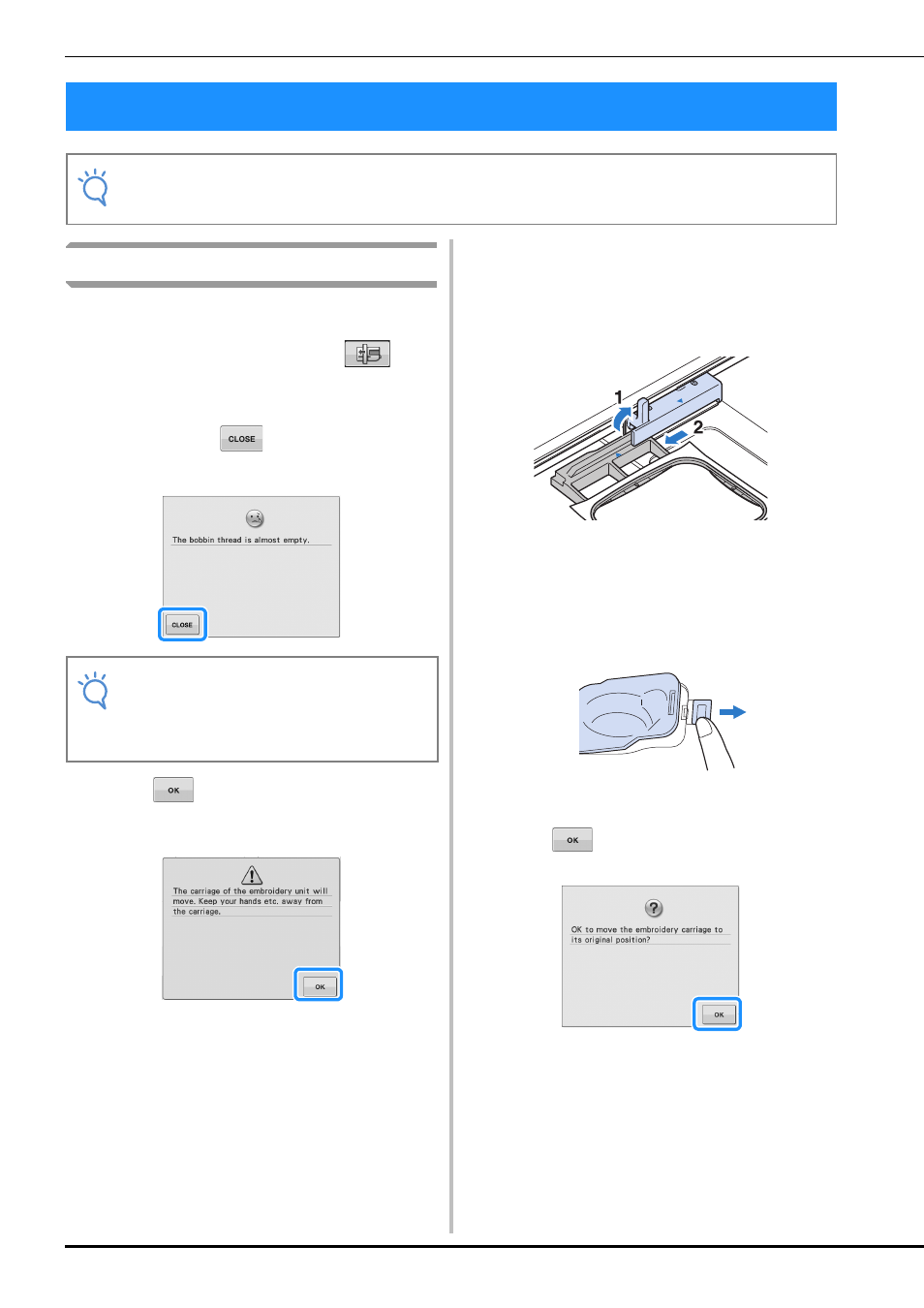 CLOSE

The bobbin thread is almost empty.

CLOSE

OK

The carriage of the embroidery unit will move. Keep your hands etc. away from the carriage.

OK

1

2

OK

OK to move the embroidery carriage to its original position?

OK