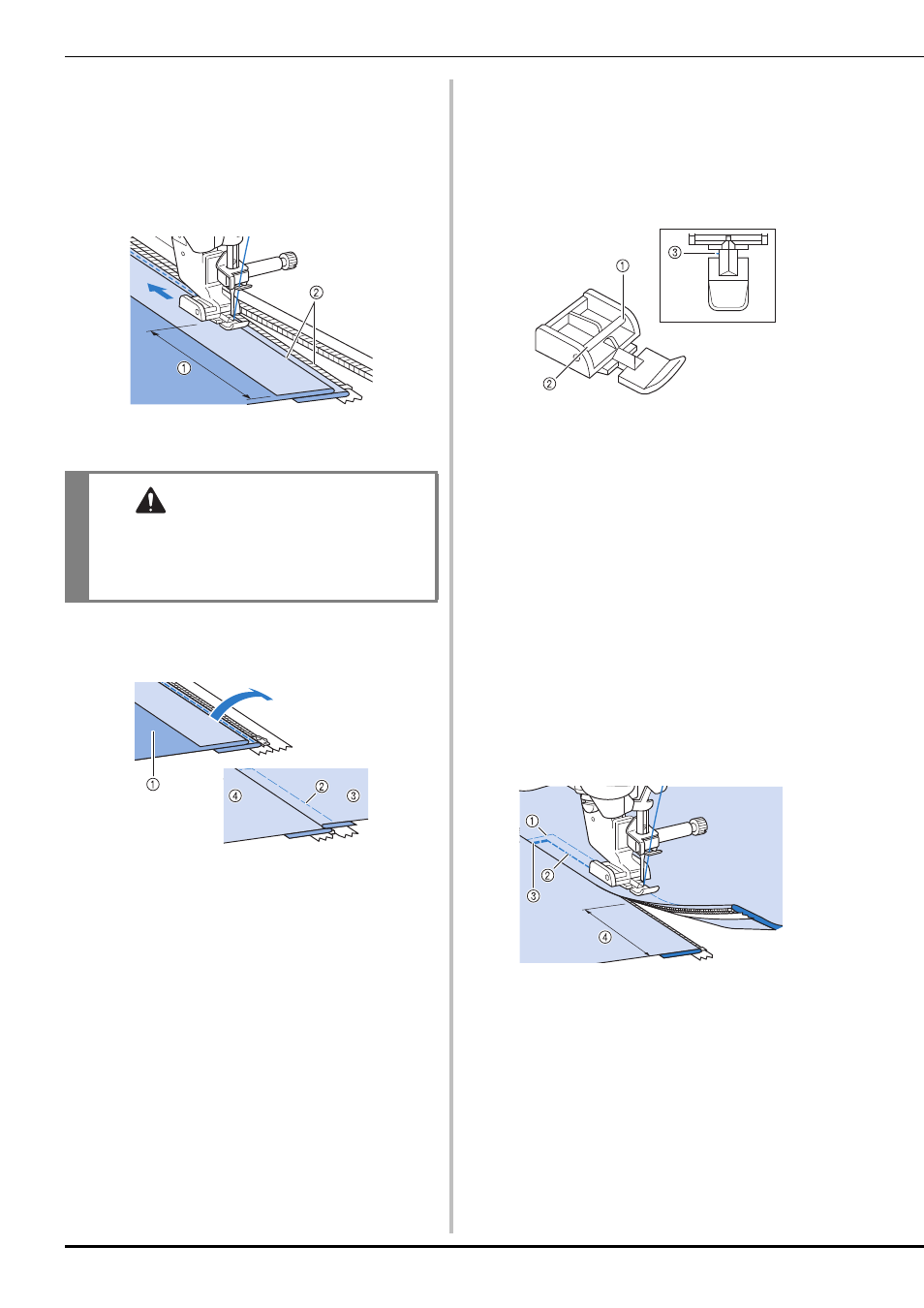 ①
②

①
②
③

①
②
③
④

①
②
③
④