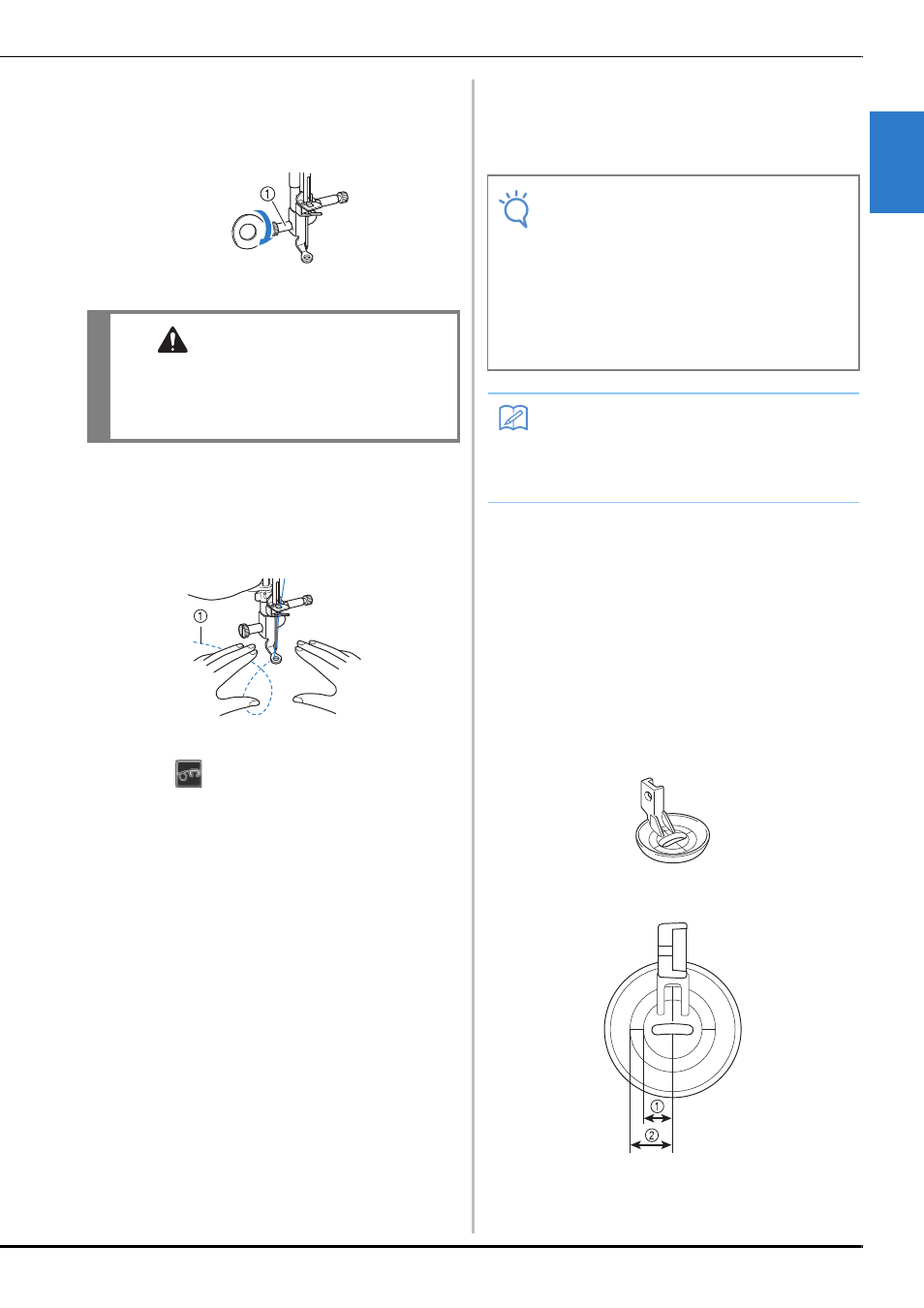 ①

①

①

②