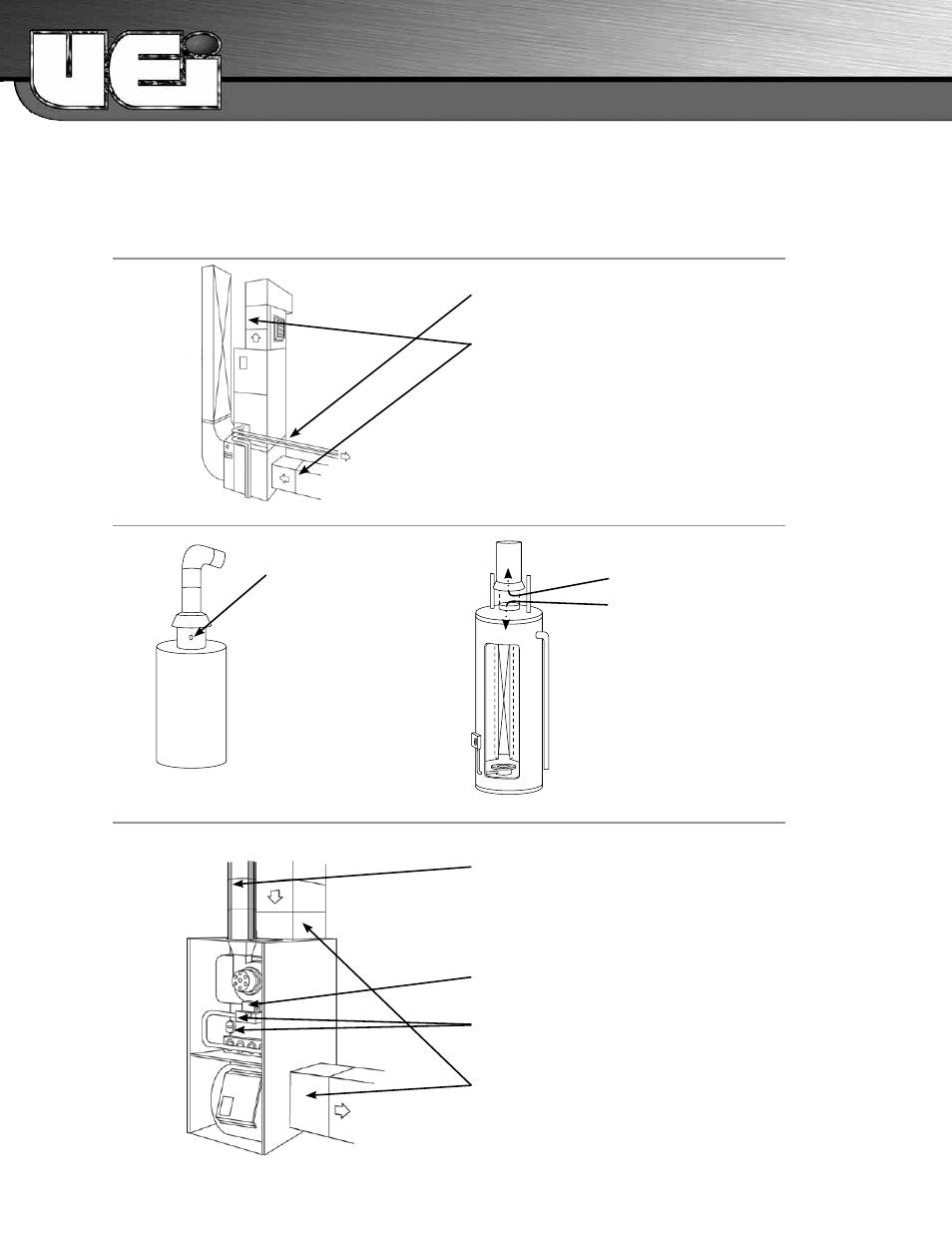 UEi