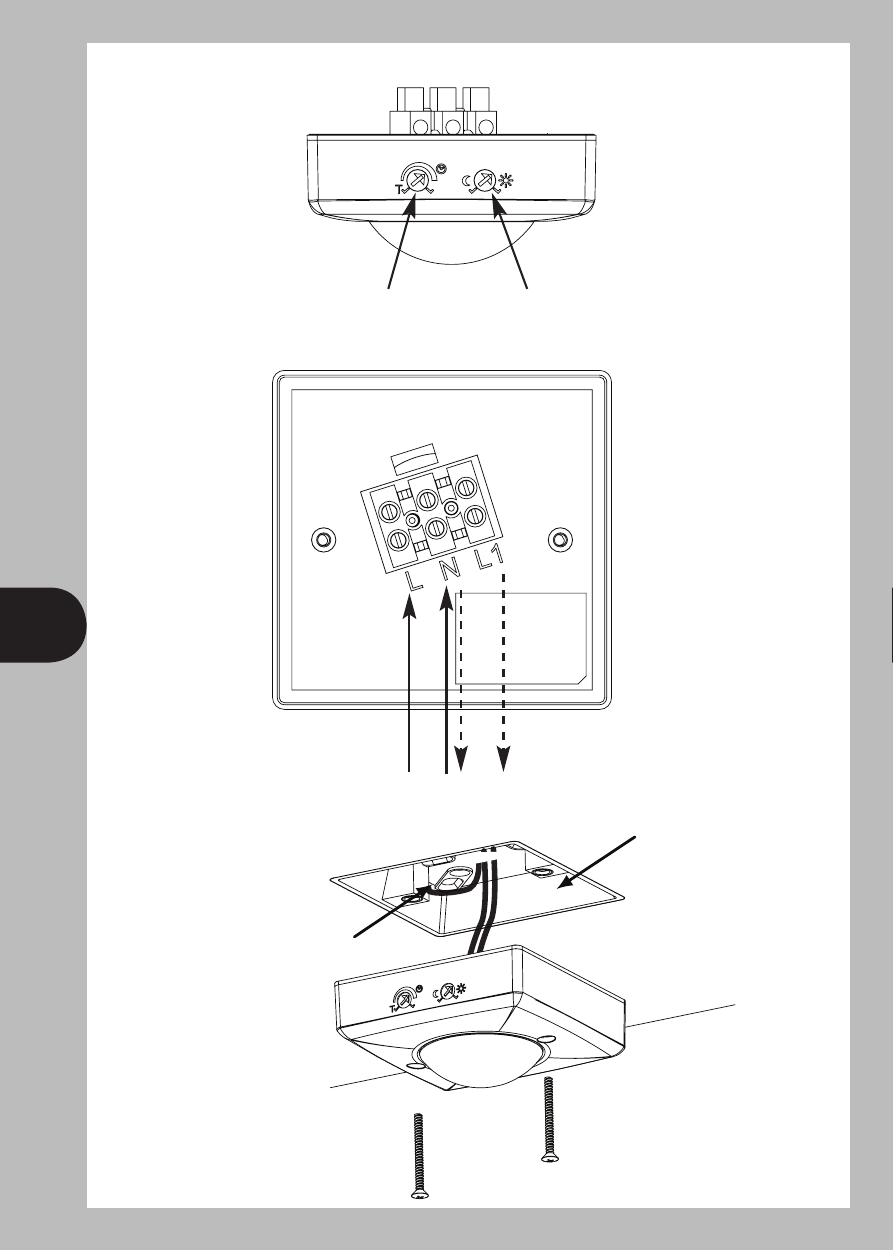 T

L N L1

T