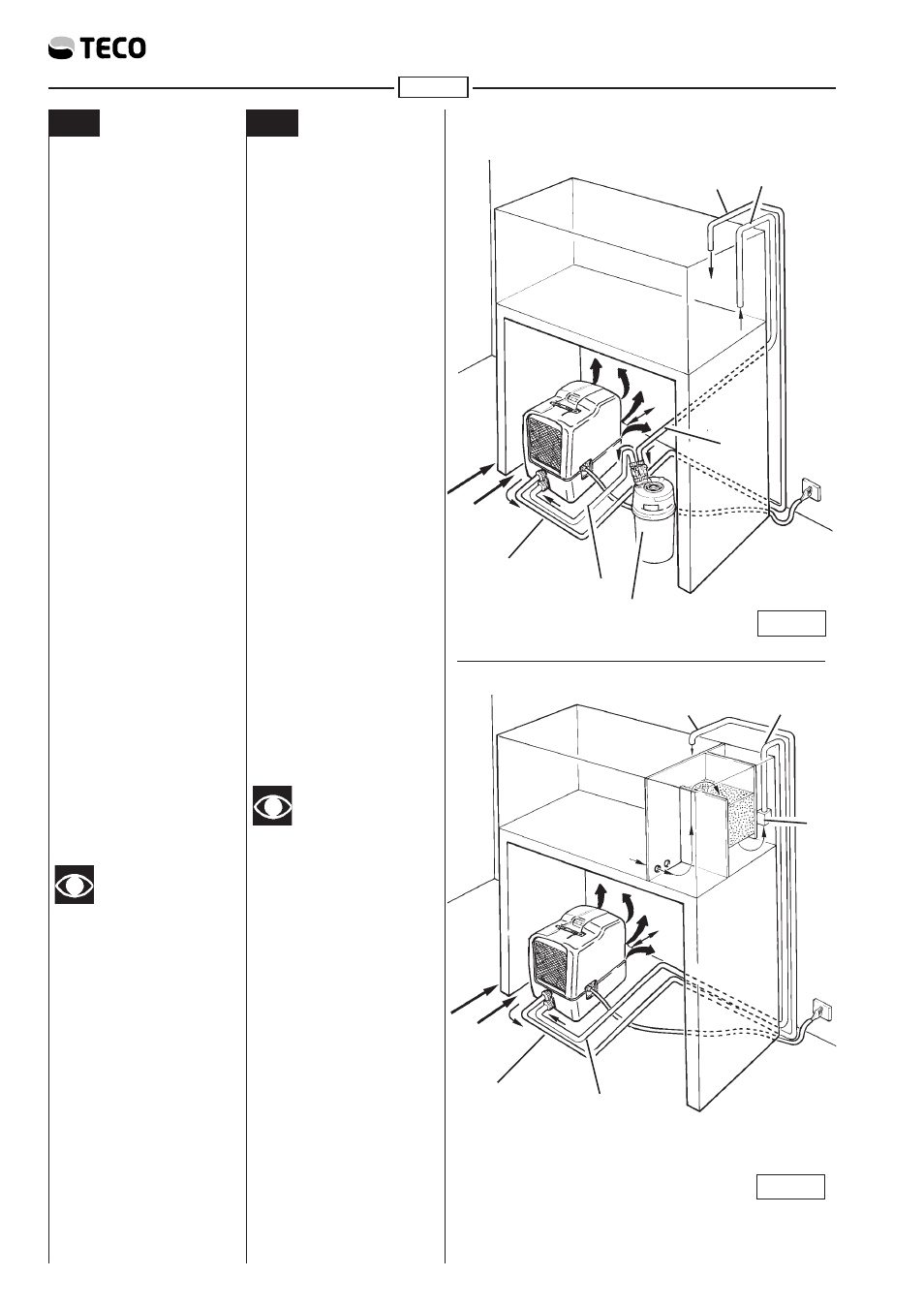 TECO