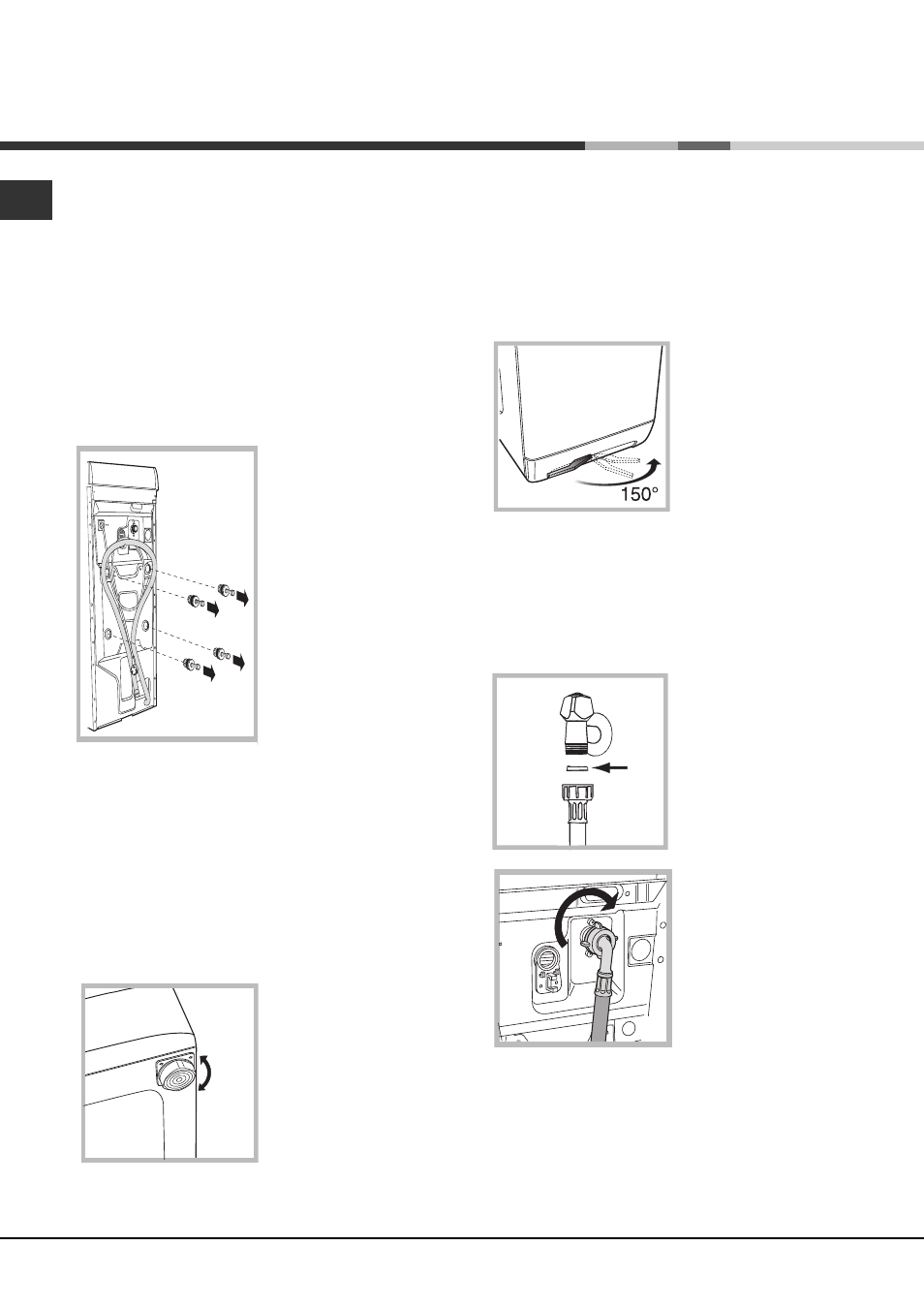 150°