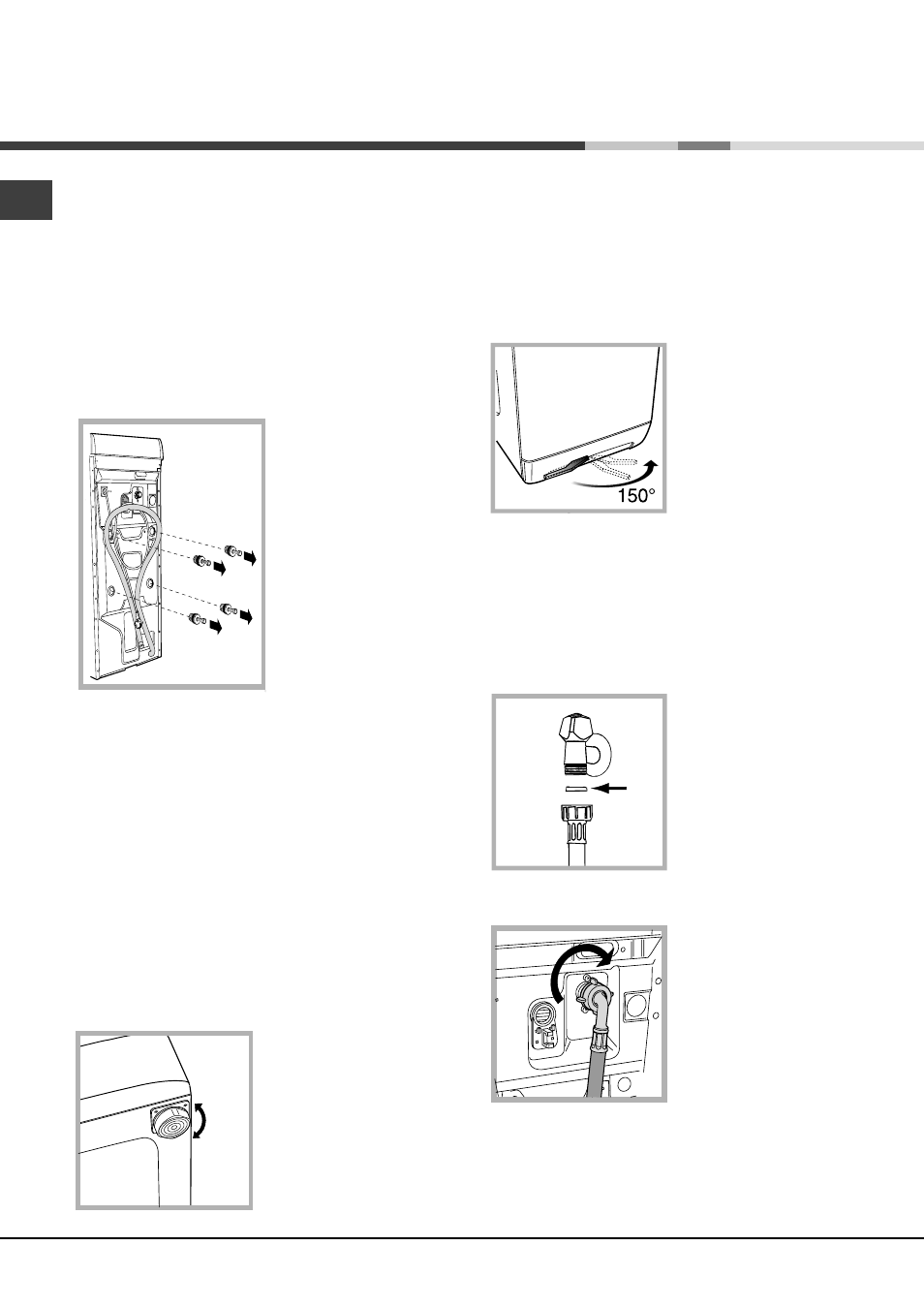 150°