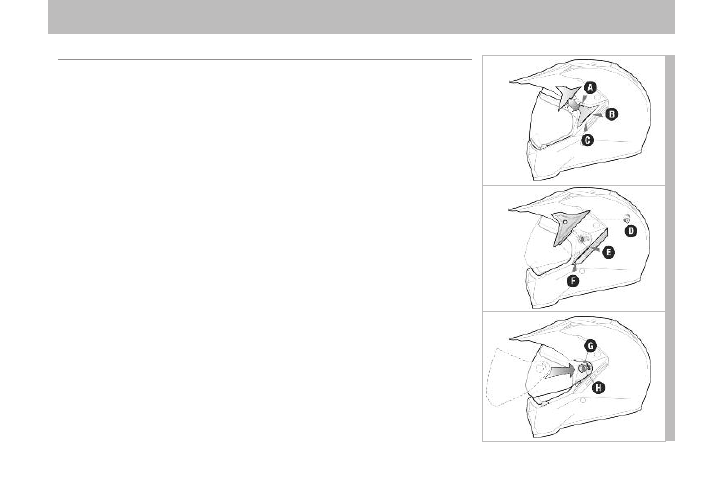 A
B
C
D
E
F
G
H