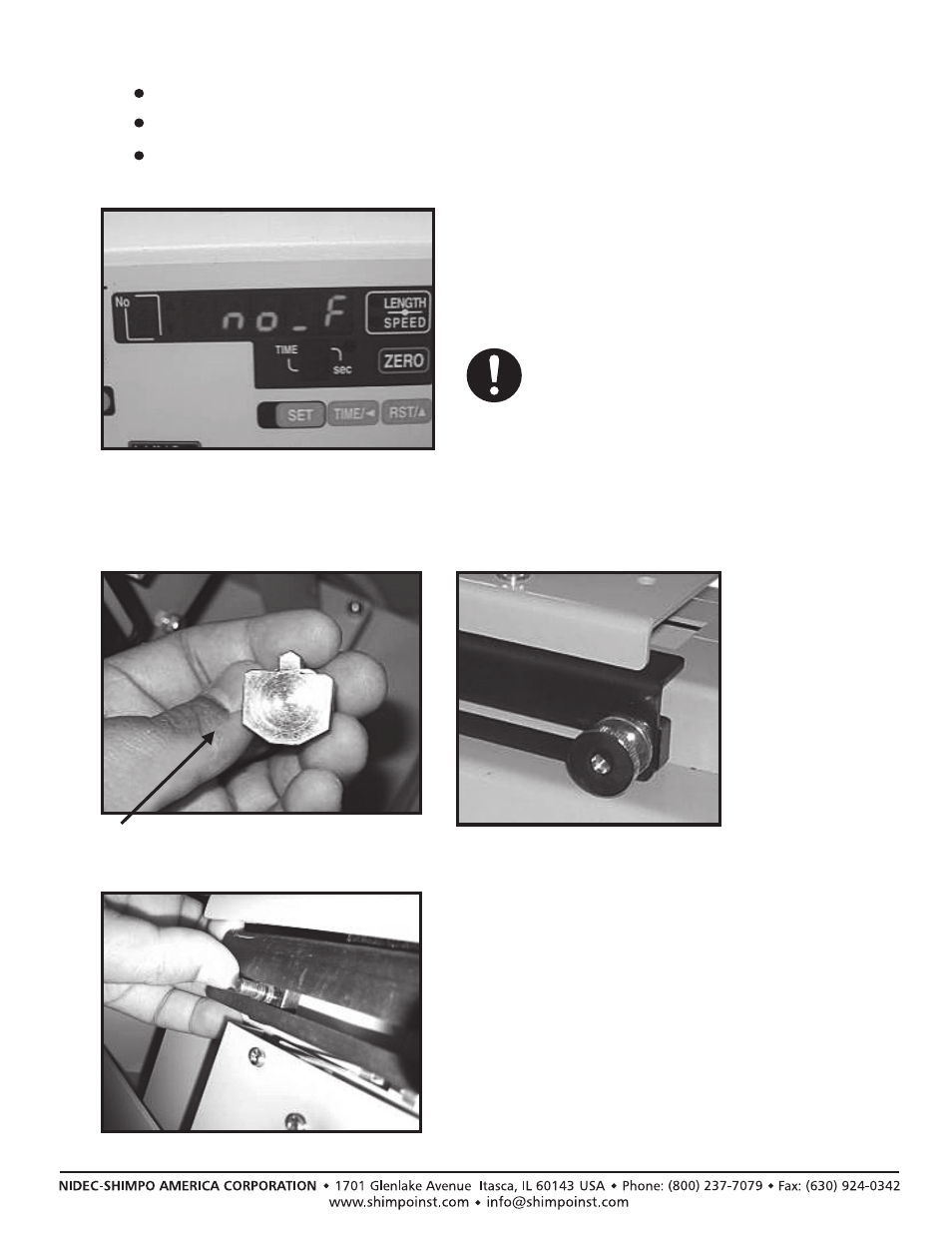 No

no_F

LENGTH
SPEED

TIME
sec

ZERO

SET TIME/◄ RST/▲

NIDEC-SHIMPO AMERICA CORPORATION • 1701 Glenlake Avenue Itasca, IL 60143 USA • Phone: (800) 237-7079 • Fax: (630) 924-0342
www.shimpoinst.com • info@shimpoinst.com