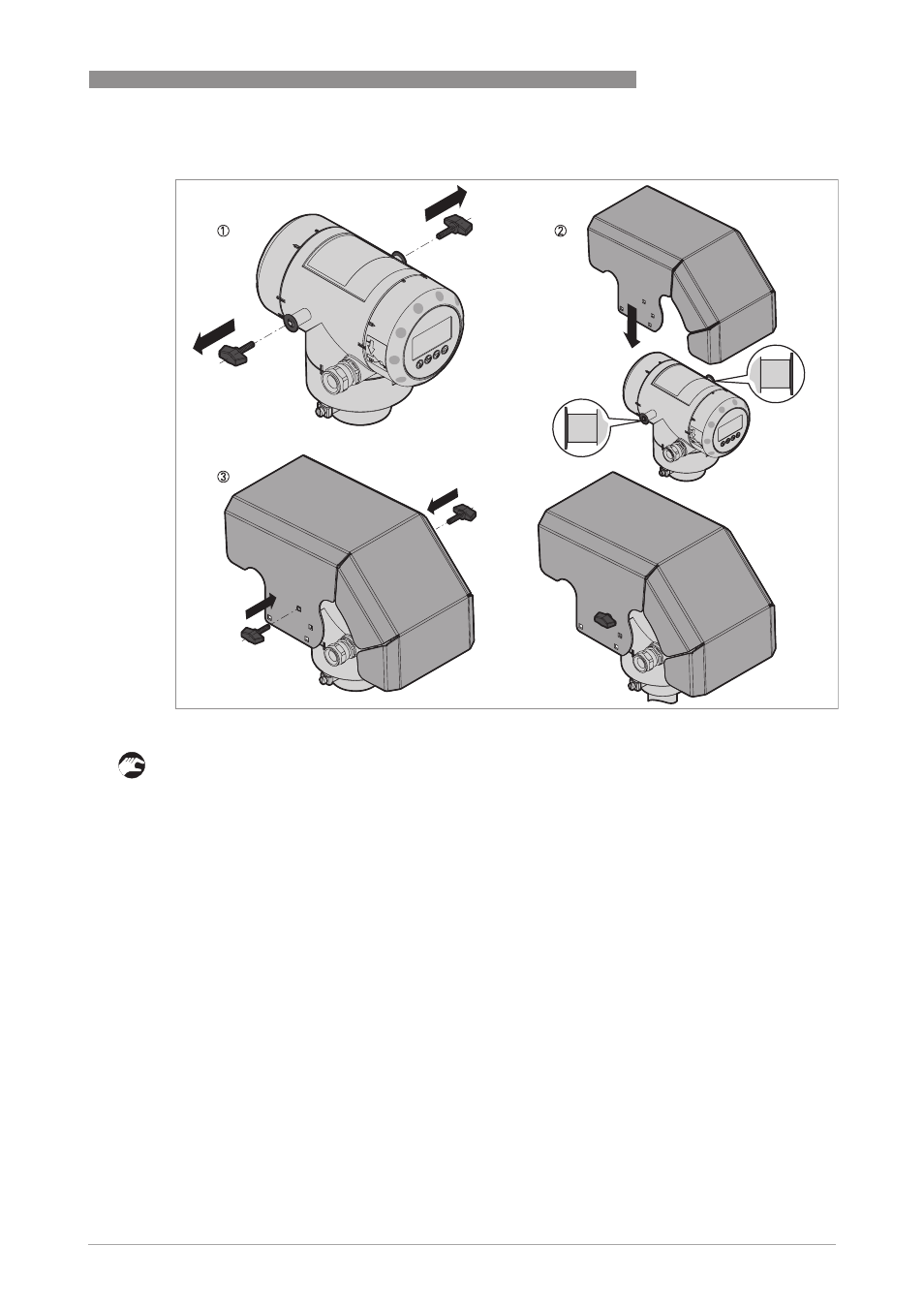 ①

②

③