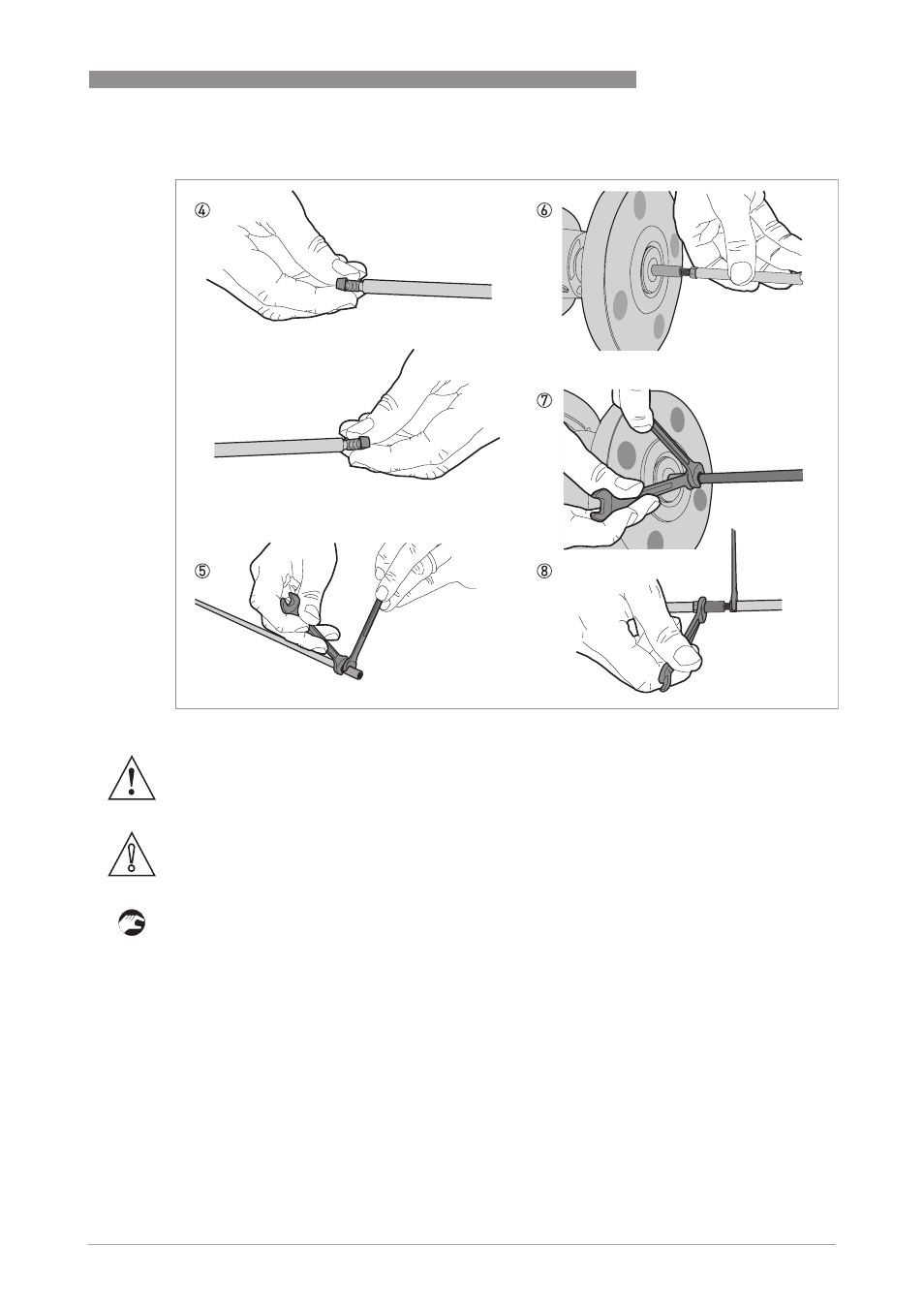 ④

⑥

⑦

⑤

⑧