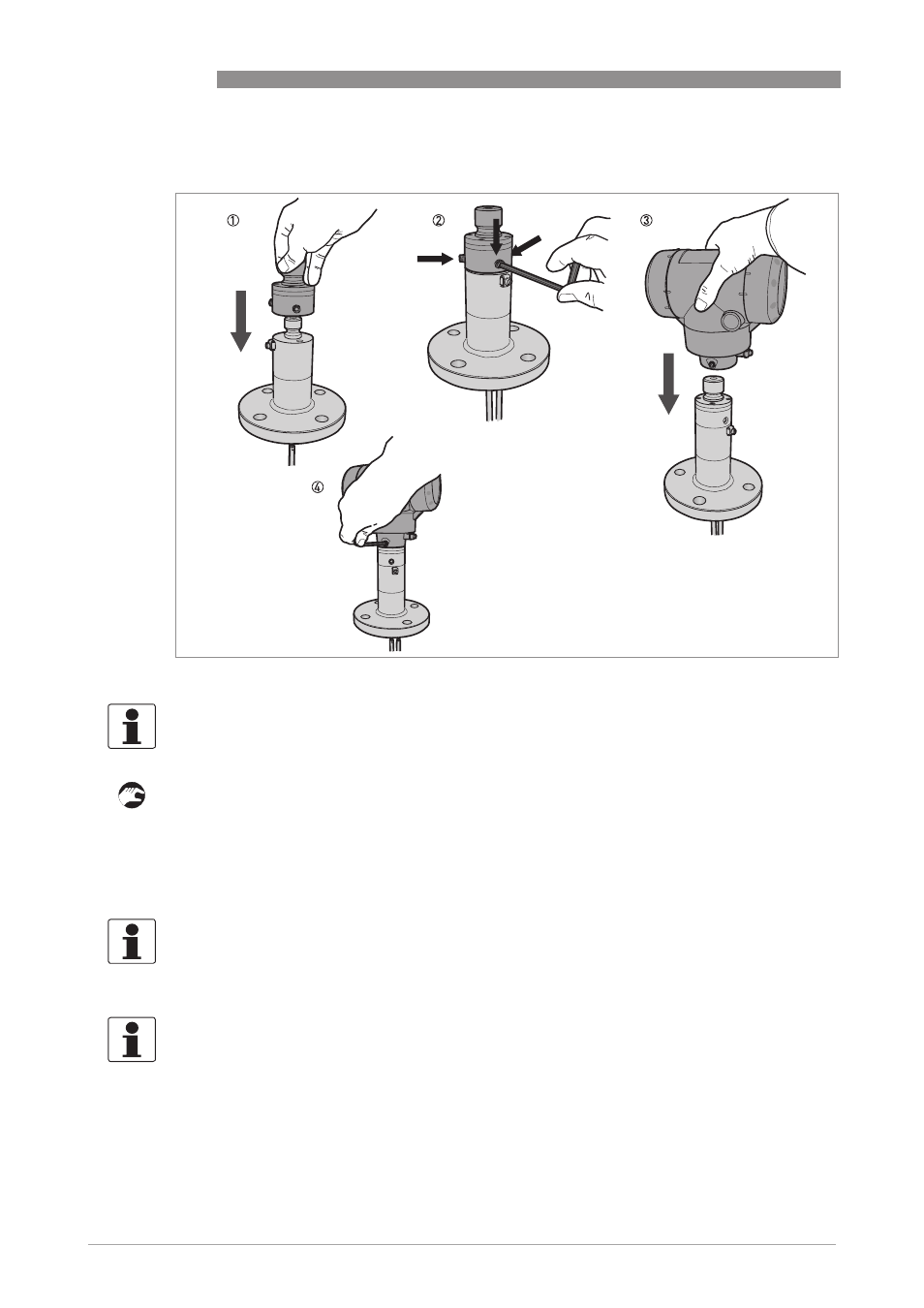 ①
②
③
④