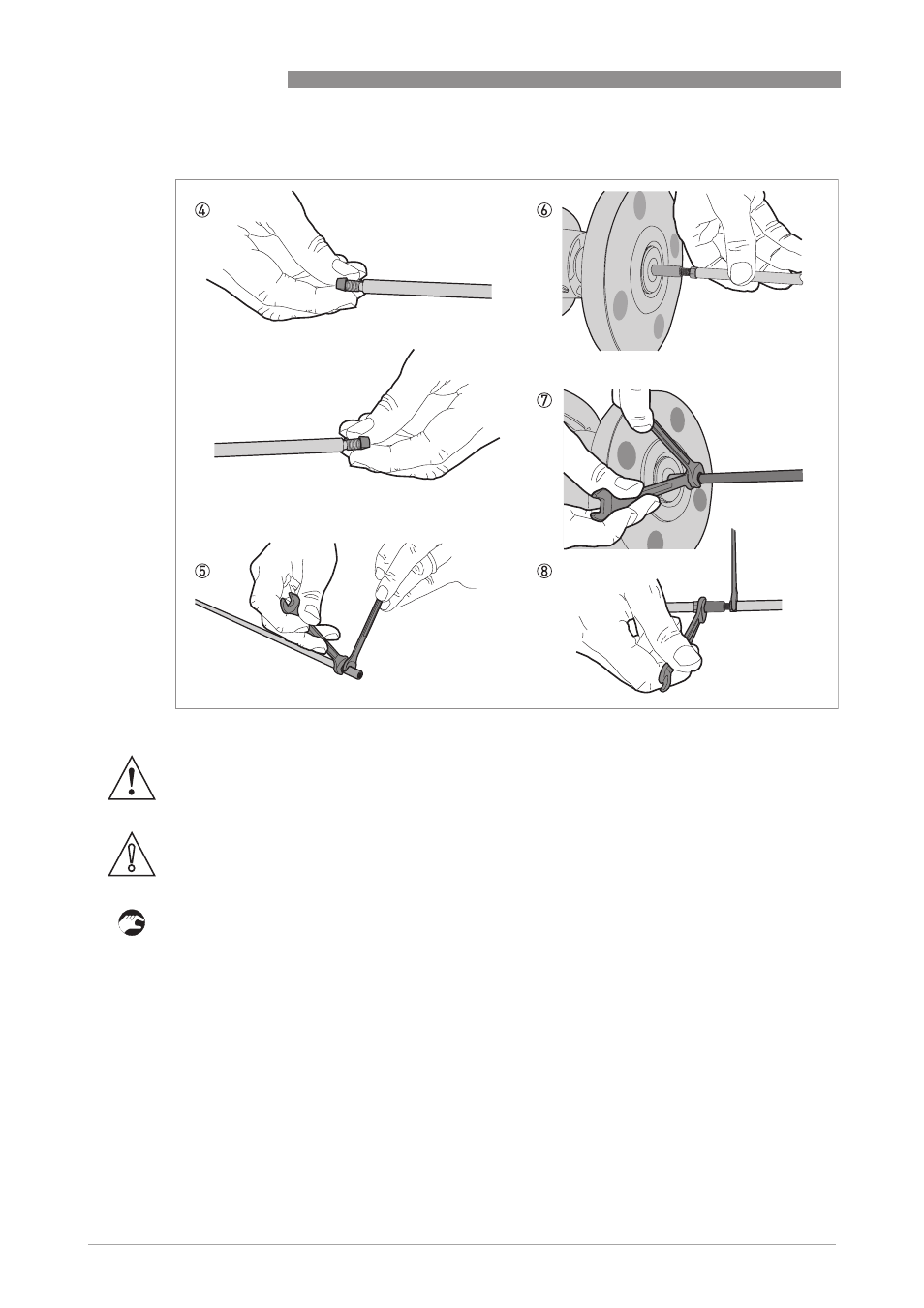 ④

⑥

⑦

⑤

⑧