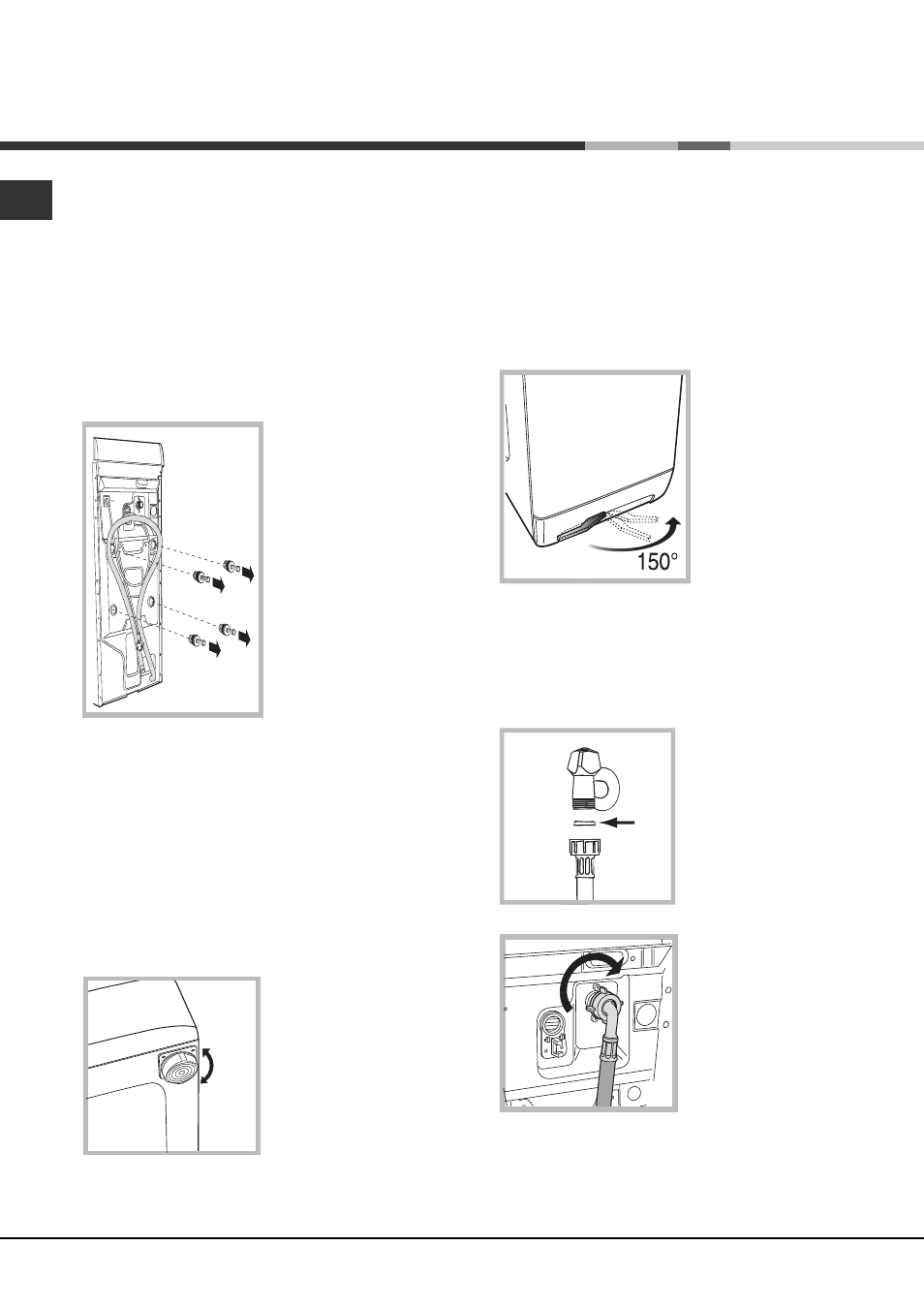 150°