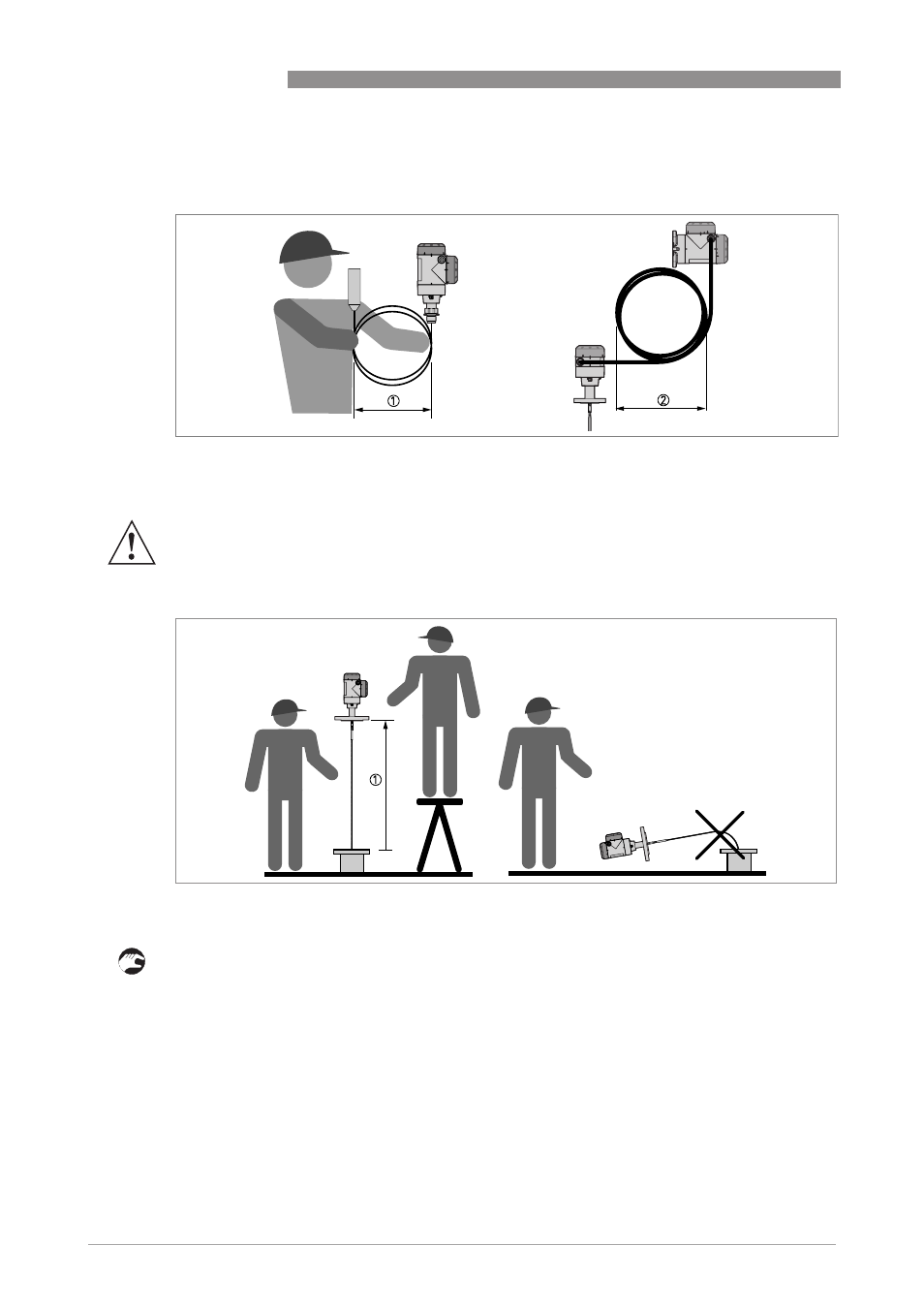 ①

②

①