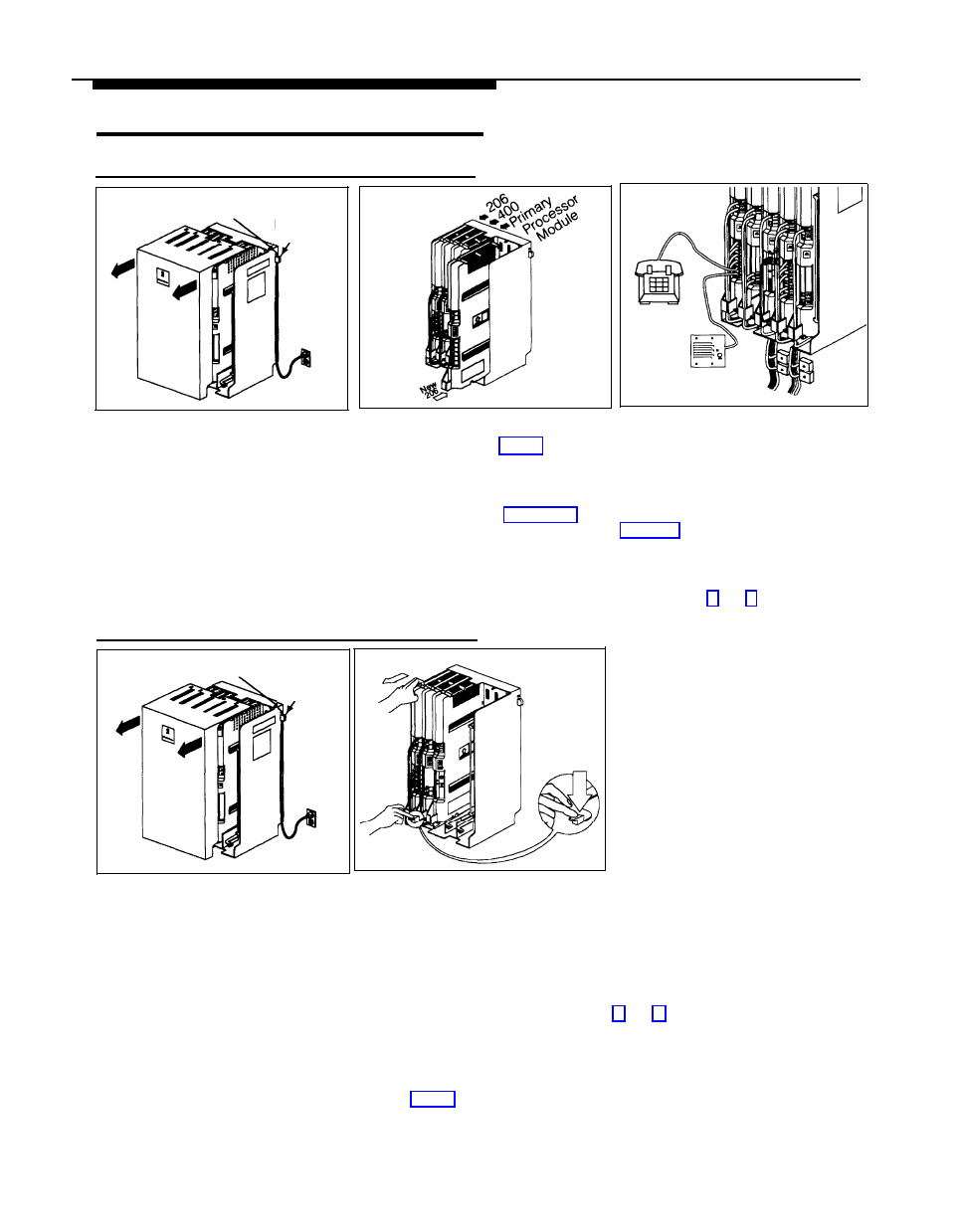 206
400
Primary
Processor
Module

New
206