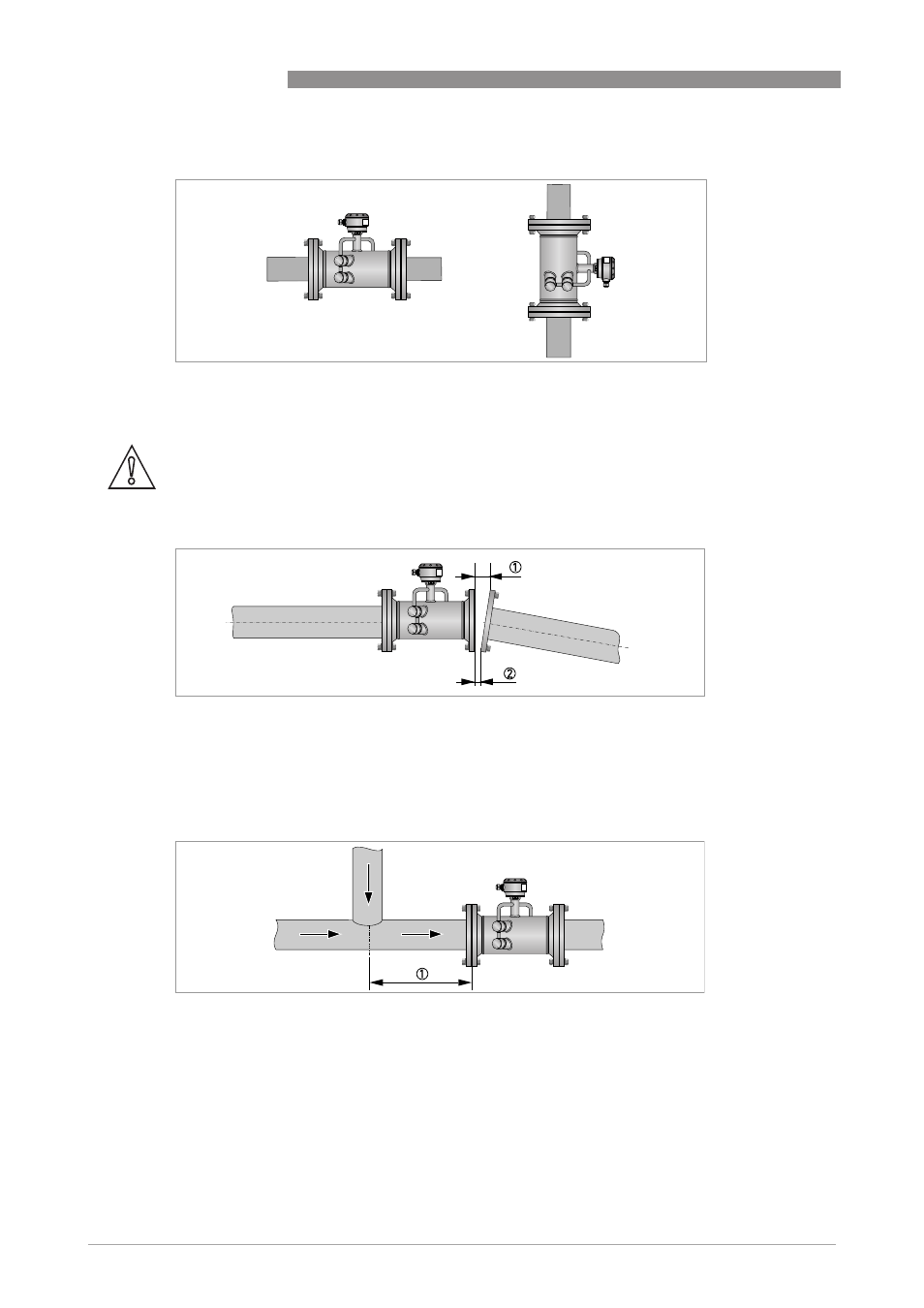 ①

②

①