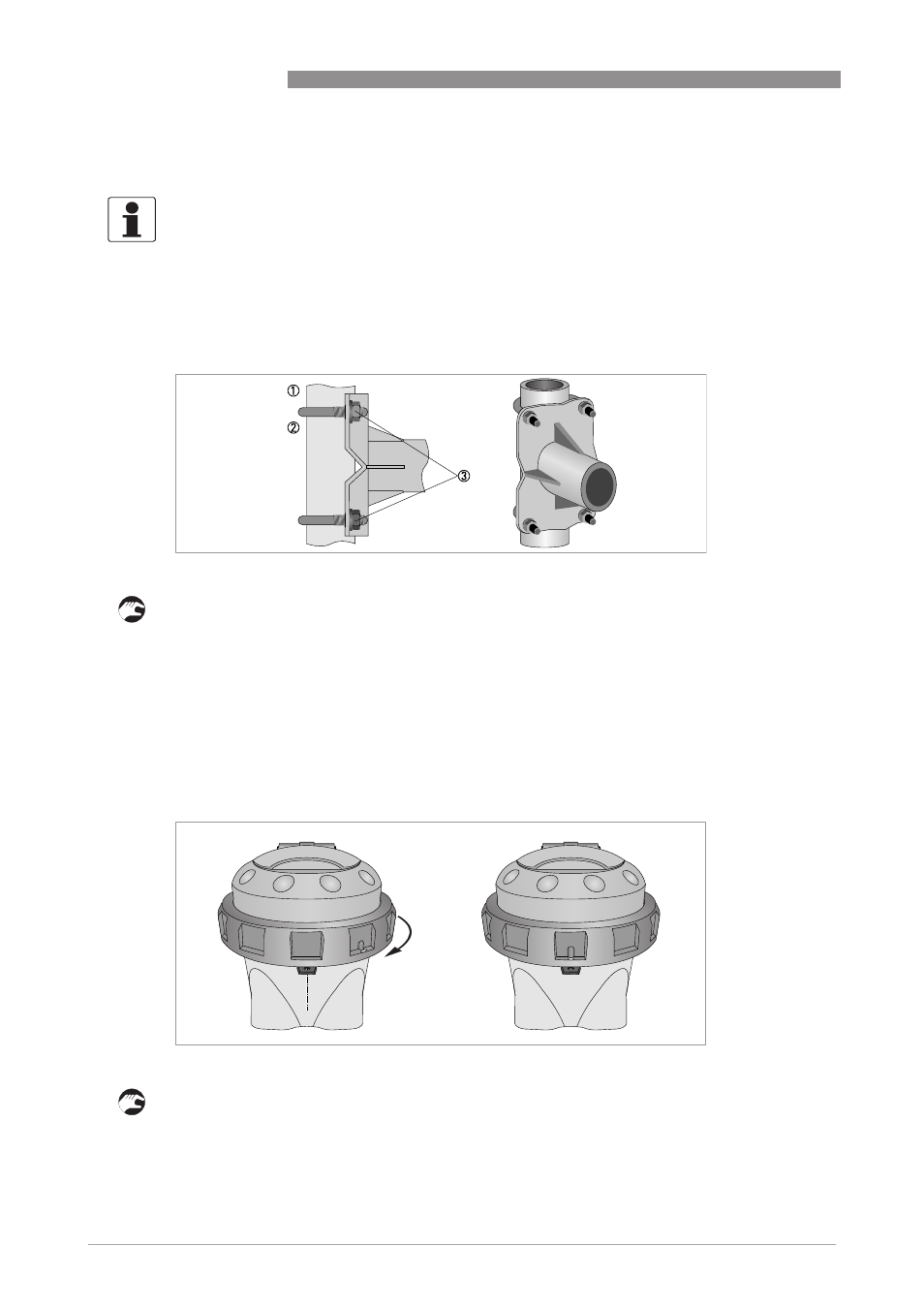 ①
②
③