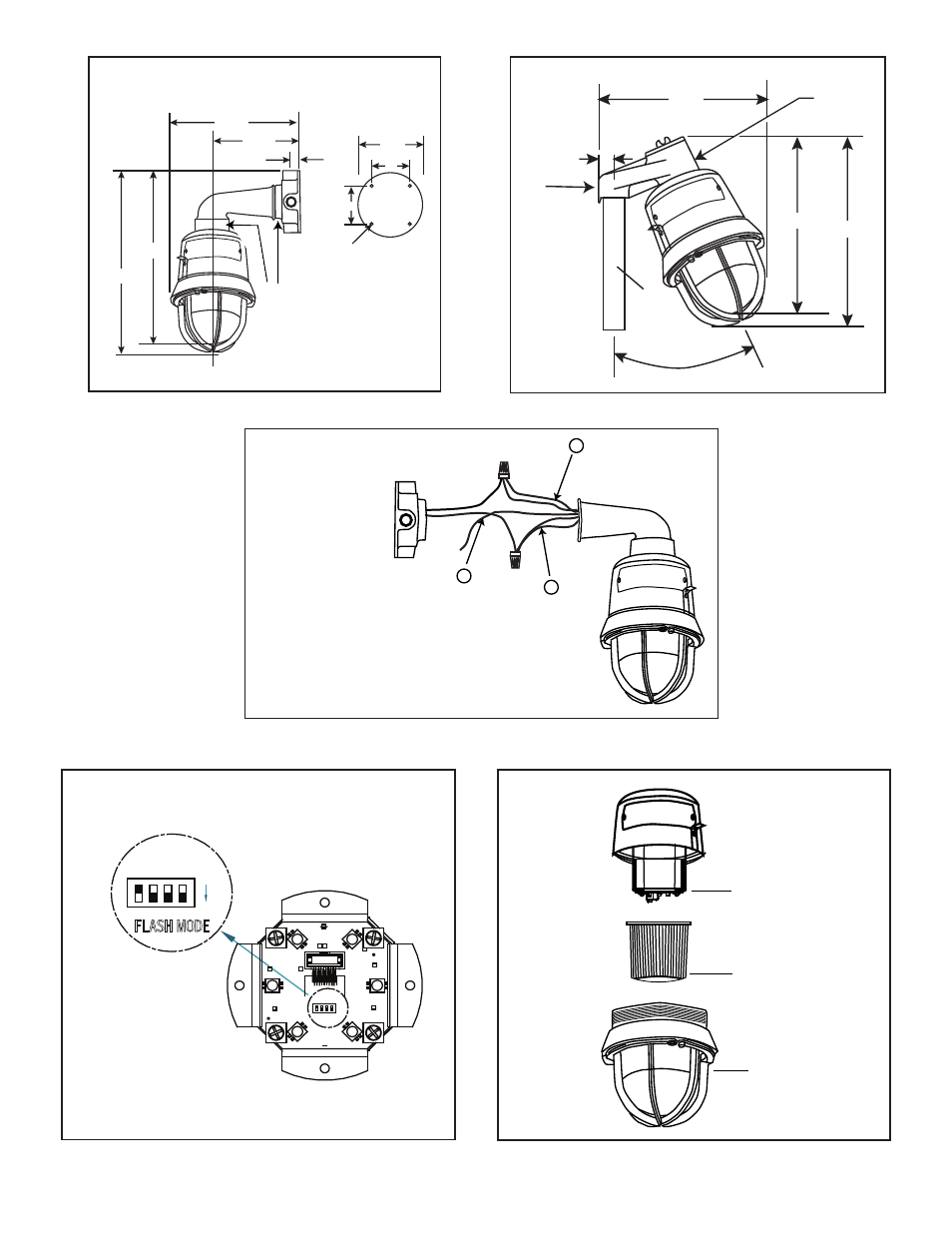 FLASH MODE