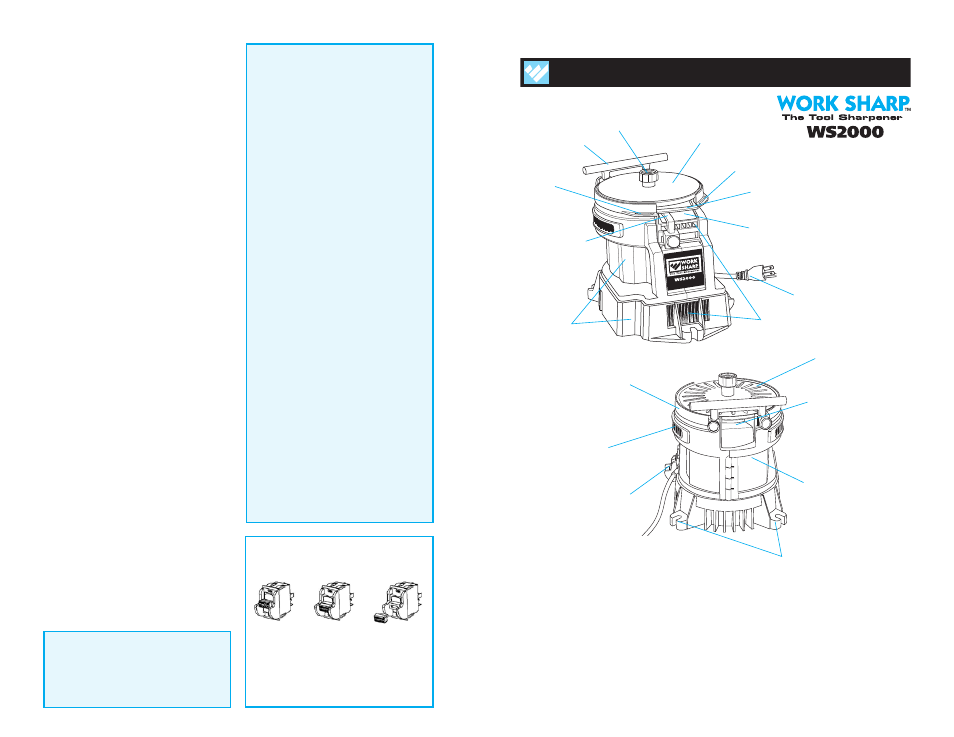 WORK SHARP™
The Tool Sharpener
WS2000

WORK SHARP
WS2000