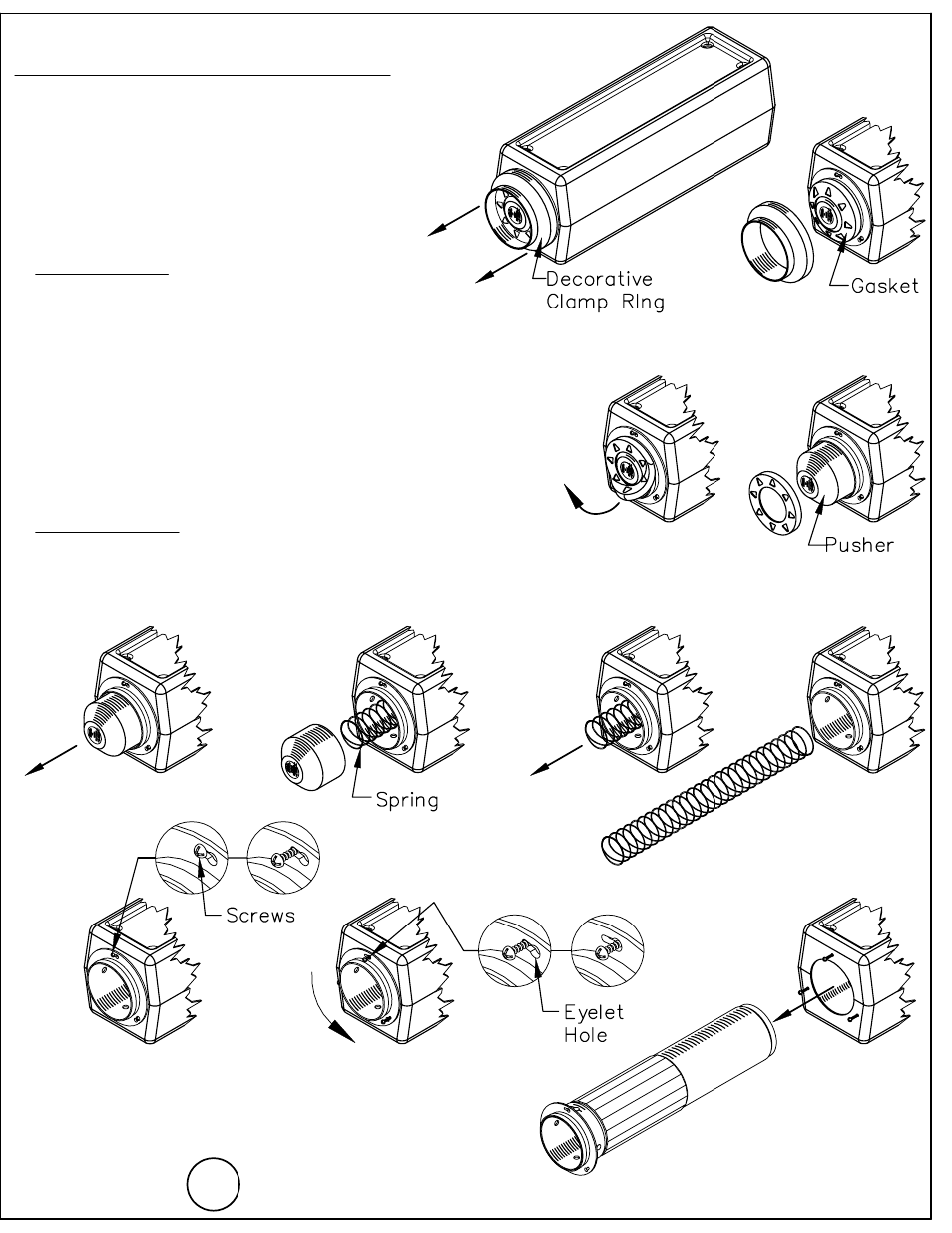 Decorative Clamp RIng

Gasket

Pusher

Spring

Screws

Eyelet Hole