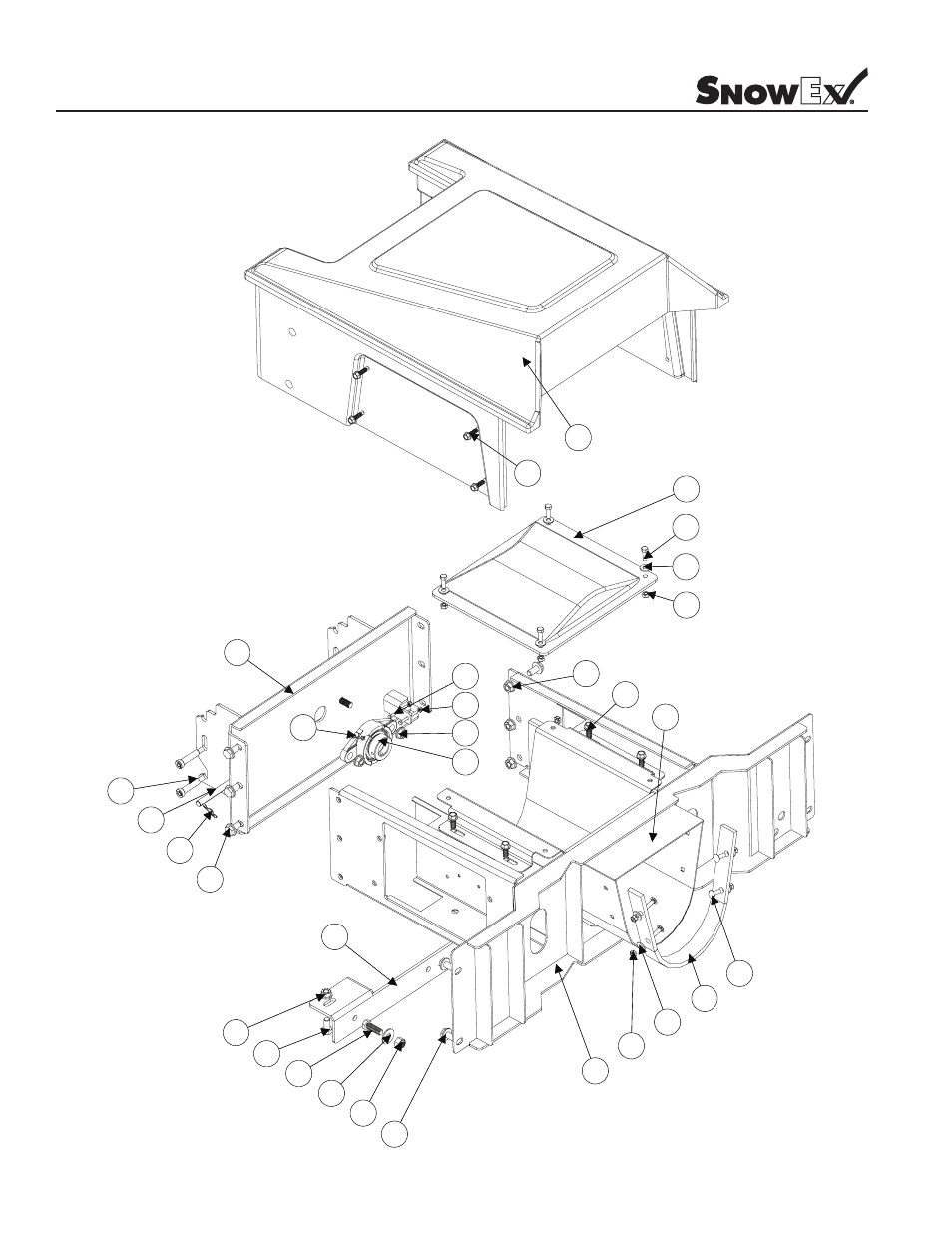 SnowEx