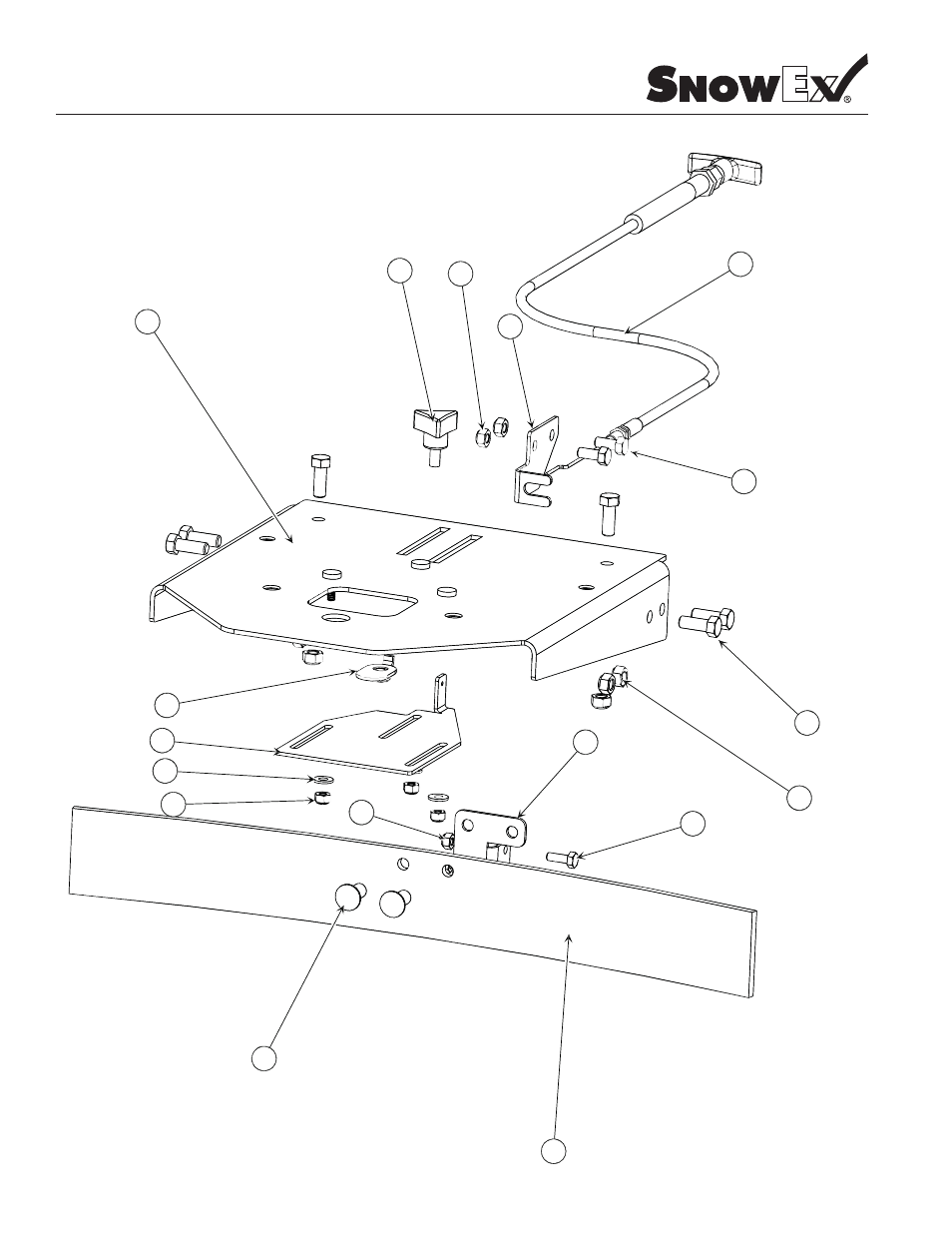 SNOWEX®