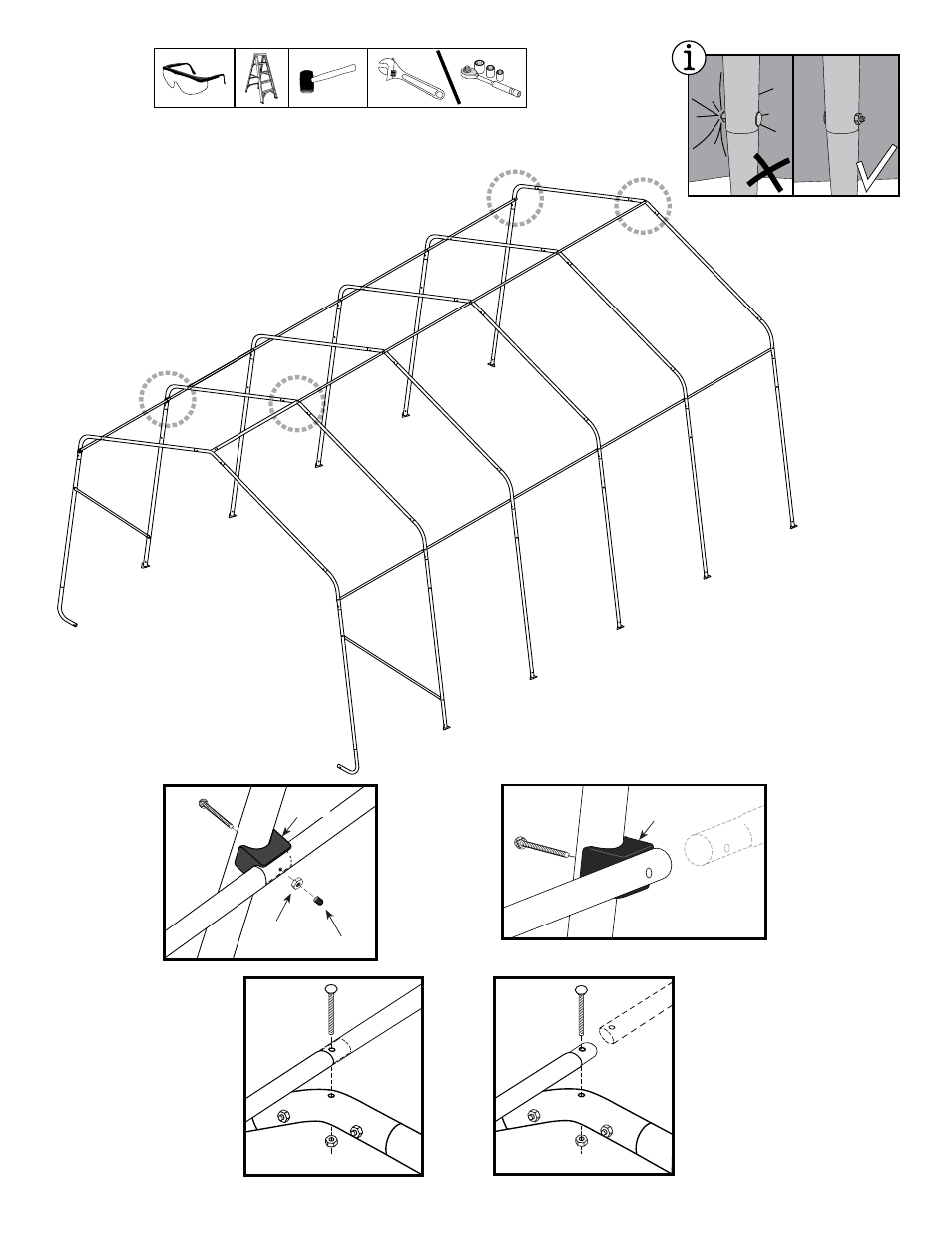 i