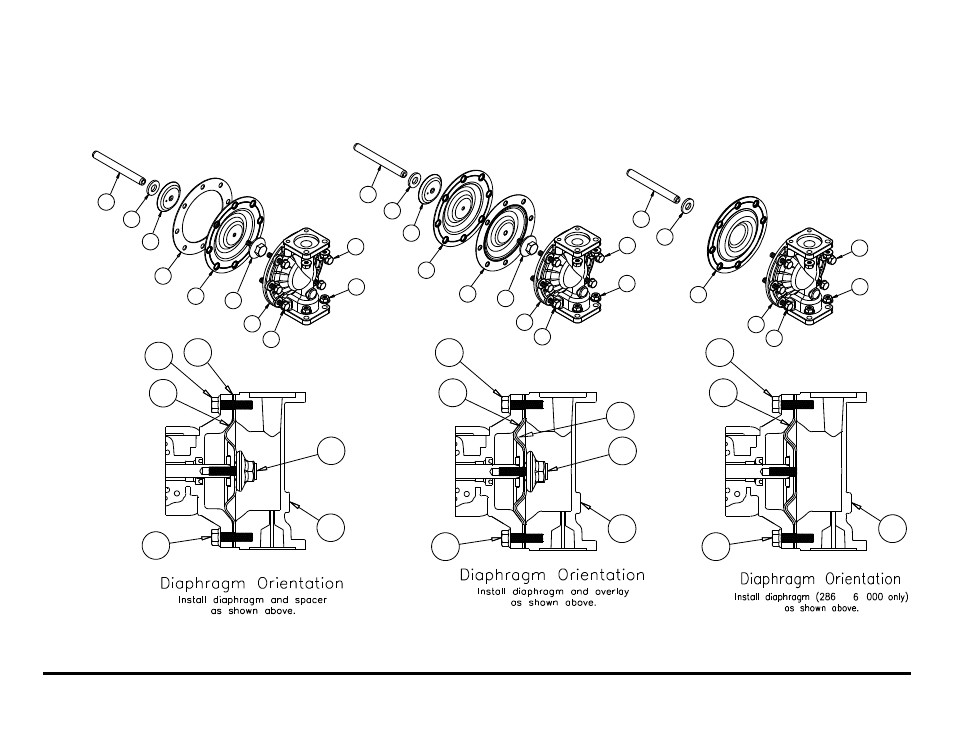 Diaphragm Orientation
Install diaphragm and spacer as shown above.

Diaphragm Orientation
Install diaphragm and overlay as shown above.

Diaphragm Orientation
Install diaphragm (286 6 000 only) as shown above.